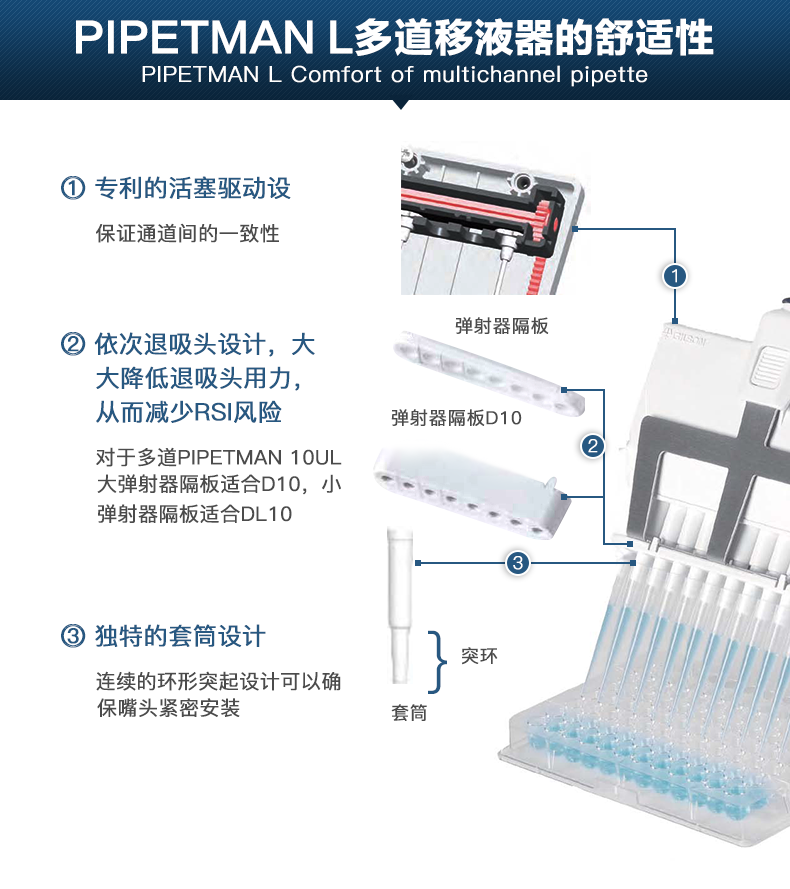 PIPETMAN L多道移液器的舒适性
PIPETMAN L Comfort of multichannel pipette

① 专利的活塞驱动设

保证通道间的一致性

② 依次退吸头设计，大大降低退吸头用力，从而减少RSI风险

对于多道PIPETMAN 10UL大弹射器隔板适合D10，小弹射器隔板适合DL10

③ 独特的套筒设计

连续的环形突起设计可以确保嘴头紧密安装

1

弹射器隔板

GILSON

弹射器隔板D10

2

3

突环

套筒