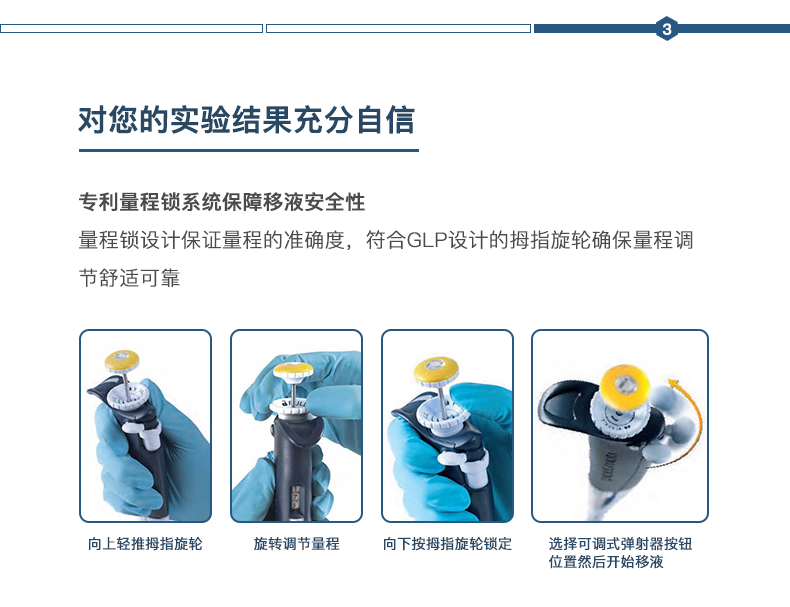 3

对您的实验结果充分自信

专利量程锁系统保障移液安全性

量程锁设计保证量程的准确度，符合GLP设计的拇指旋轮确保量程调节舒适可靠

向上轻推拇指旋轮

旋转调节量程

向下按拇指旋轮锁定

选择可调式弹射器按钮位置然后开始移液