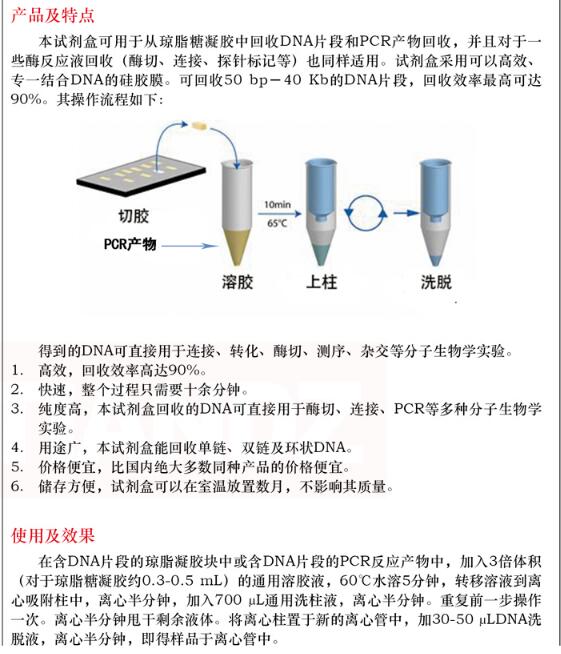 产品及特点

本试剂盒可用于从琼脂糖凝胶中回收DNA片段和PCR产物回收，并且对于一些酶反应液回收（酶切、连接、探针标记等）也同样适用。试剂盒采用可以高效、专一结合DNA的硅胶膜。可回收50 bp－40 Kb的DNA片段，回收效率最高可达90%。其操作流程如下：

切胶

PCR产物

10min
65℃

溶胶

上柱

洗脱

得到的DNA可直接用于连接、转化、酶切、测序、杂交等分子生物学实验。
1. 高效，回收效率高达90%。
2. 快速，整个过程只需要十余分钟。
3. 纯度高，本试剂盒回收的DNA可直接用于酶切、连接、PCR等多种分子生物学实验。
4. 用途广，本试剂盒能回收单链、双链及环状DNA。
5. 价格便宜，比国内绝大多数同种产品的价格便宜。
6. 储存方便，试剂盒可以在室温放置数月，不影响其质量。

使用及效果

在含DNA片段的琼脂凝胶块中或含DNA片段的PCR反应产物中，加入3倍体积（对于琼脂糖凝胶约0.3-0.5 mL）的通用溶胶液，60℃水溶5分钟，转移溶液到离心吸附柱中，离心半分钟，加入700 μL通用洗柱液，离心半分钟。重复前一步操作一次。离心半分钟甩干剩余液体。将离心柱置于新的离心管中，加30-50 μLDNA洗脱液，离心半分钟，即得样品于离心管中。