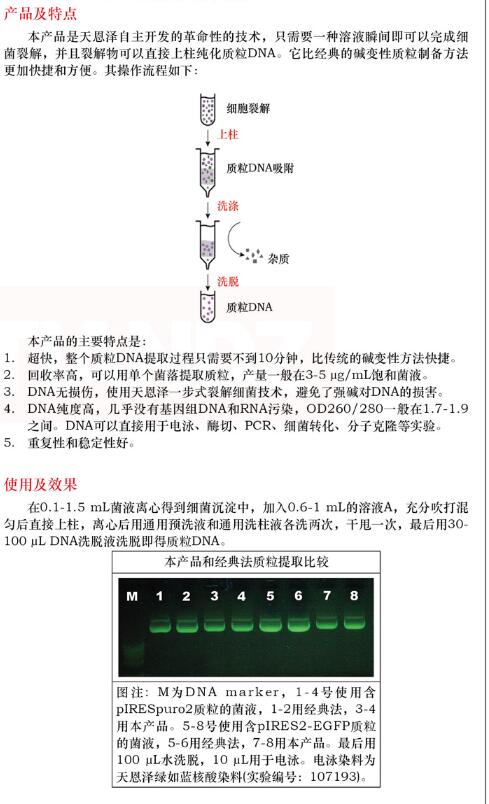 产品及特点

本产品是天恩泽自主开发的革命性的技术，只需要一种溶液瞬间即可以完成细菌裂解，并且裂解物可以直接上柱纯化质粒DNA。它比经典的碱变性质粒制备方法更加快捷和方便。其操作流程如下：

细胞裂解

上柱

质粒DNA吸附

洗涤

杂质

洗脱

质粒DNA

本产品的主要特点是：
1. 超快，整个质粒DNA提取过程只需要不到10分钟，比传统的碱变性方法快捷。
2. 回收率高，可以用单个菌落提取质粒，产量一般在3-5 μg/mL饱和菌液。
3. DNA无损伤，使用天恩泽一步式裂解细菌技术，避免了强碱对DNA的损害。
4. DNA纯度高，几乎没有基因组DNA和RNA污染，OD260/280一般在1.7-1.9之间。DNA可以直接用于电泳、酶切、PCR、细菌转化、分子克隆等实验。
5. 重复性和稳定性好。

使用及效果

在0.1-1.5 mL菌液离心得到细菌沉淀中，加入0.6-1 mL的溶液A，充分吹打混匀后直接上柱，离心后用通用预洗液和通用洗柱液各洗两次，干甩一次，最后用30-100 μL DNA洗脱液洗脱即得质粒DNA。

本产品和经典法质粒提取比较

M 1 2 3 4 5 6 7 8

图注：M为DNA marker，1-4号使用含pIRESpuro2质粒的菌液，1-2用经典法，3-4用本产品。5-8号使用含pIRES2-EGFP质粒的菌液，5-6用经典法，7-8用本产品。最后用100 μL水洗脱，10 μL用于电泳。电泳染料为天恩泽绿如蓝核酸染料(实验编号：107193)。