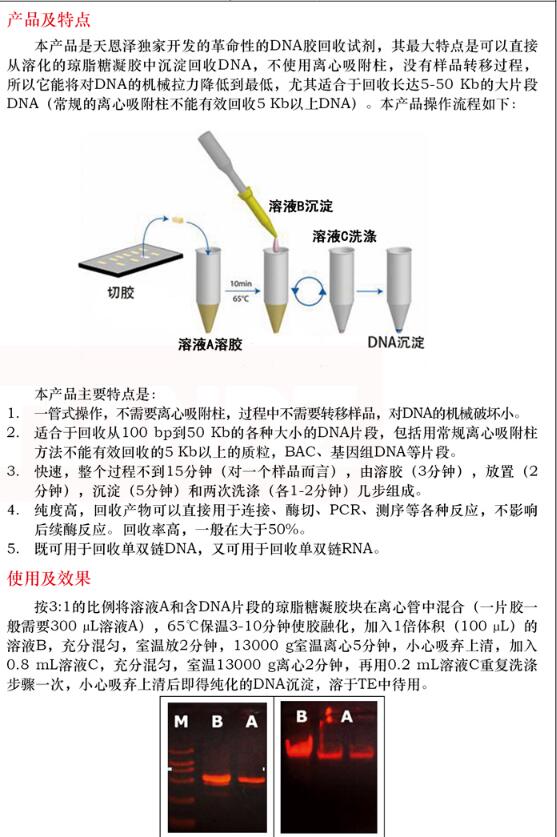 产品及特点

本产品是天恩泽独家开发的革命性的DNA胶回收试剂，其最大特点是可以直接从溶化的琼脂糖凝胶中沉淀回收DNA，不使用离心吸附柱，没有样品转移过程，所以它能将对DNA的机械拉力降低到最低，尤其适合于回收长达5-50 Kb的大片段DNA（常规的离心吸附柱不能有效回收5 Kb以上DNA）。本产品操作流程如下：

溶液B沉淀
溶液C洗涤
切胶
10min
65℃
溶液A溶胶
DNA沉淀

本产品主要特点是：
1. 一管式操作，不需要离心吸附柱，过程中不需要转移样品，对DNA的机械破坏小。
2. 适合于回收从100 bp到50 Kb的各种大小的DNA片段，包括用常规离心吸附柱方法不能有效回收的5 Kb以上的质粒，BAC、基因组DNA等片段。
3. 快速，整个过程不到15分钟（对一个样品而言），由溶胶（3分钟），放置（2分钟），沉淀（5分钟）和两次洗涤（各1-2分钟）几步组成。
4. 纯度高，回收产物可以直接用于连接、酶切、PCR、测序等各种反应，不影响后续酶反应。回收率高，一般在大于50%。
5. 既可用于回收单双链DNA，又可用于回收单双链RNA。

使用及效果

按3:1的比例将溶液A和含DNA片段的琼脂糖凝胶块在离心管中混合（一片胶一般需要300 μL溶液A），65℃保温3-10分钟使胶融化，加入1倍体积（100 μL）的溶液B，充分混匀，室温放2分钟，13000 g室温离心5分钟，小心吸弃上清，加入0.8 mL溶液C，充分混匀，室温13000 g离心2分钟，再用0.2 mL溶液C重复洗涤步骤一次，小心吸弃上清后即得纯化的DNA沉淀，溶于TE中待用。

M B A
B A