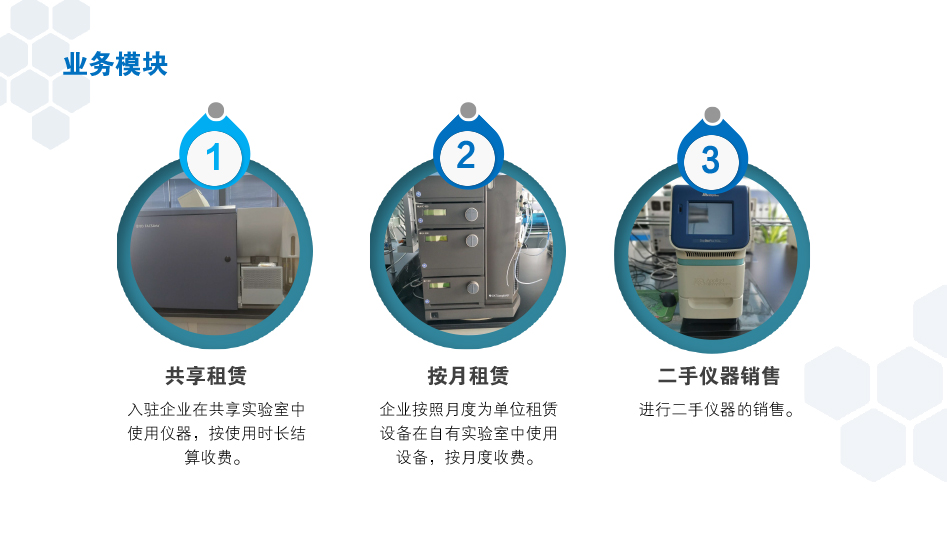 业务模块

1

共享租赁

入驻企业在共享实验室中使用仪器，按使用时长结算收费。

2

按月租赁

企业按照月度为单位租赁设备在自有实验室中使用设备，按月度收费。

3

二手仪器销售

进行二手仪器的销售。