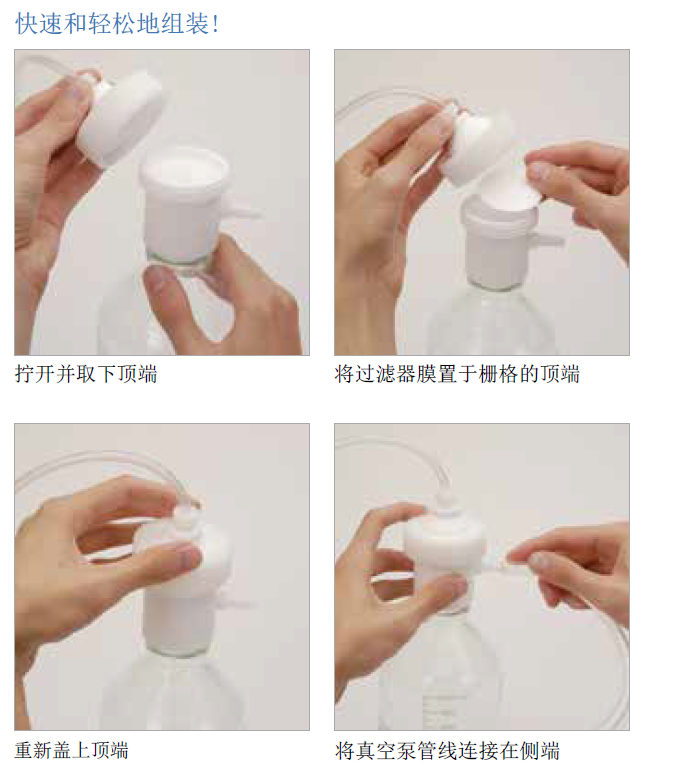 快速和轻松地组装!

拧开并取下顶端

将过滤器膜置于栅格的顶端

重新盖上顶端

将真空泵管线连接在侧端