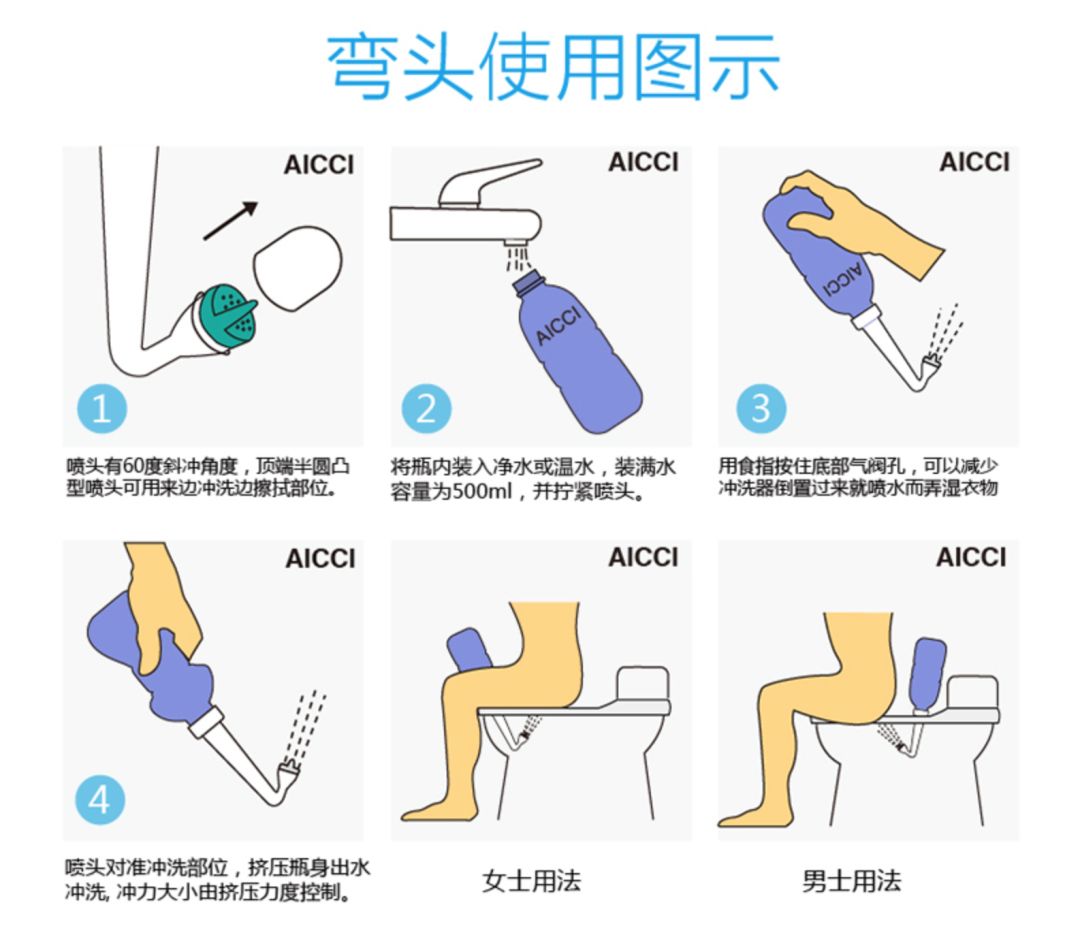 弯头使用图示

AICCI

1

喷头有60度斜冲角度，顶端半圆凸型喷头可用来边冲洗边擦拭部位。

AICCI

AICCI

2

将瓶内装入净水或温水，装满水容量为500ml，并拧紧喷头。

AICCI

AICCI

3

用食指按住底部气阀孔，可以减少冲洗器倒置过来就喷水而弄湿衣物

AICCI

4

喷头对准冲洗部位，挤压瓶身出水冲洗, 冲力大小由挤压力度控制。

AICCI

女士用法

AICCI

男士用法