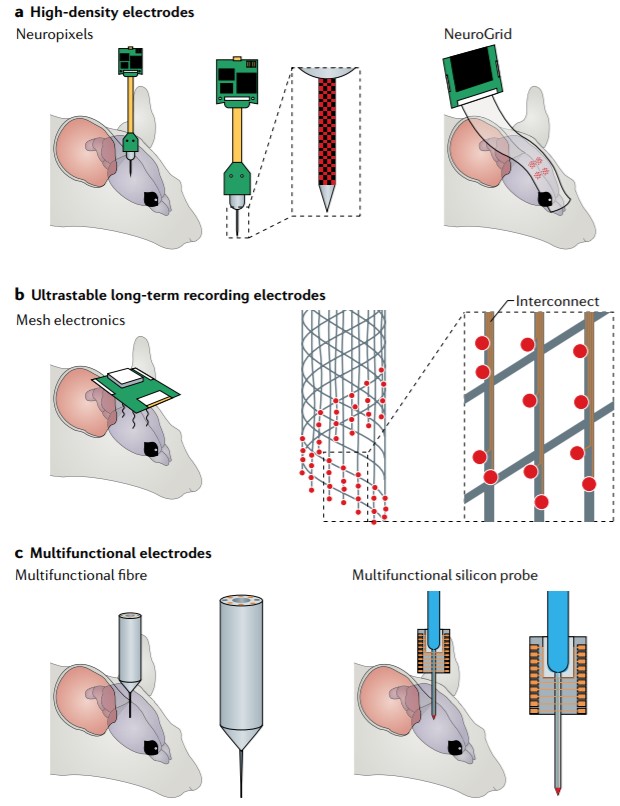 a High-density electrodes

Neuropixels

NeuroGrid

b Ultrastable long-term recording electrodes

Mesh electronics

Interconnect

c Multifunctional electrodes

Multifunctional fibre

Multifunctional silicon probe