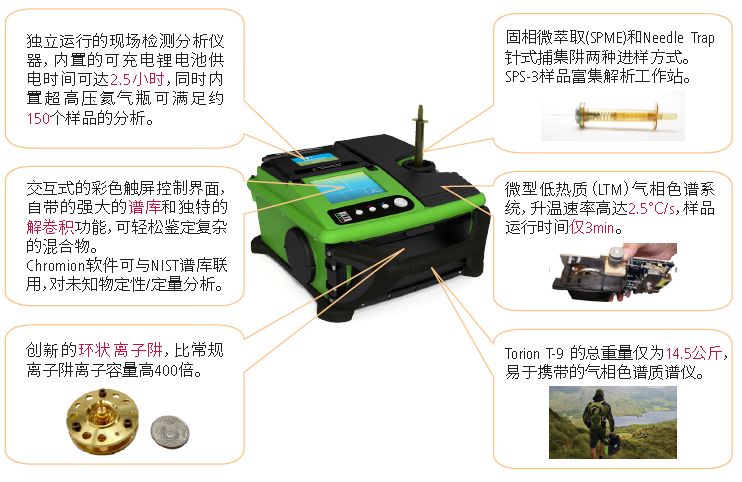 独立运行的现场检测分析仪器，内置的可充电锂电池供电时间可达2.5小时，同时内置超高压氦气瓶可满足约150个样品的分析。

交互式的彩色触屏控制界面，自带的强大的谱库和独特的解卷积功能，可轻松鉴定复杂的混合物。
Chromion软件可与NIST谱库联用，对未知物定性/定量分析。

创新的环状离子阱，比常规离子阱离子容量高400倍。

固相微萃取(SPME)和Needle Trap针式捕集阱两种进样方式。
SPS-3样品富集解析工作站。

微型低热质(LTM)气相色谱系统，升温速率高达2.5°C/s，样品运行时间仅3min。

Torion T-9 的总重量仅为14.5公斤，易于携带的气相色谱质谱仪。