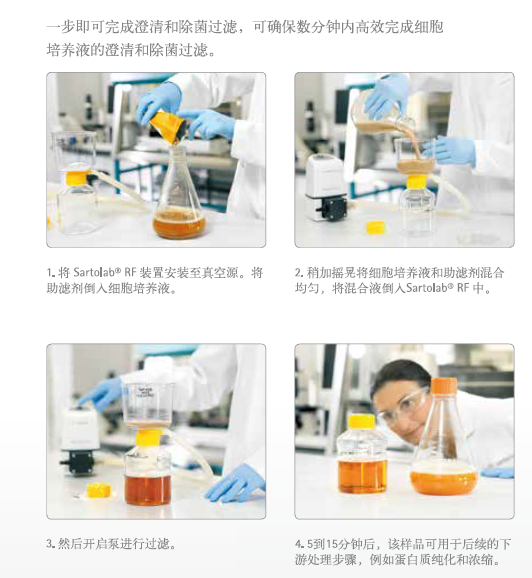 一步即可完成澄清和除菌过滤，可确保数分钟内高效完成细胞培养液的澄清和除菌过滤。

1. 将 Sartolab® RF 装置安装至真空源。将助滤剂倒入细胞培养液。

2. 稍加摇晃将细胞培养液和助滤剂混合均匀，将混合液倒入Sartolab® RF 中。

3. 然后开启泵进行过滤。

4. 5到15分钟后，该样品可用于后续的下游处理步骤，例如蛋白质纯化和浓缩。