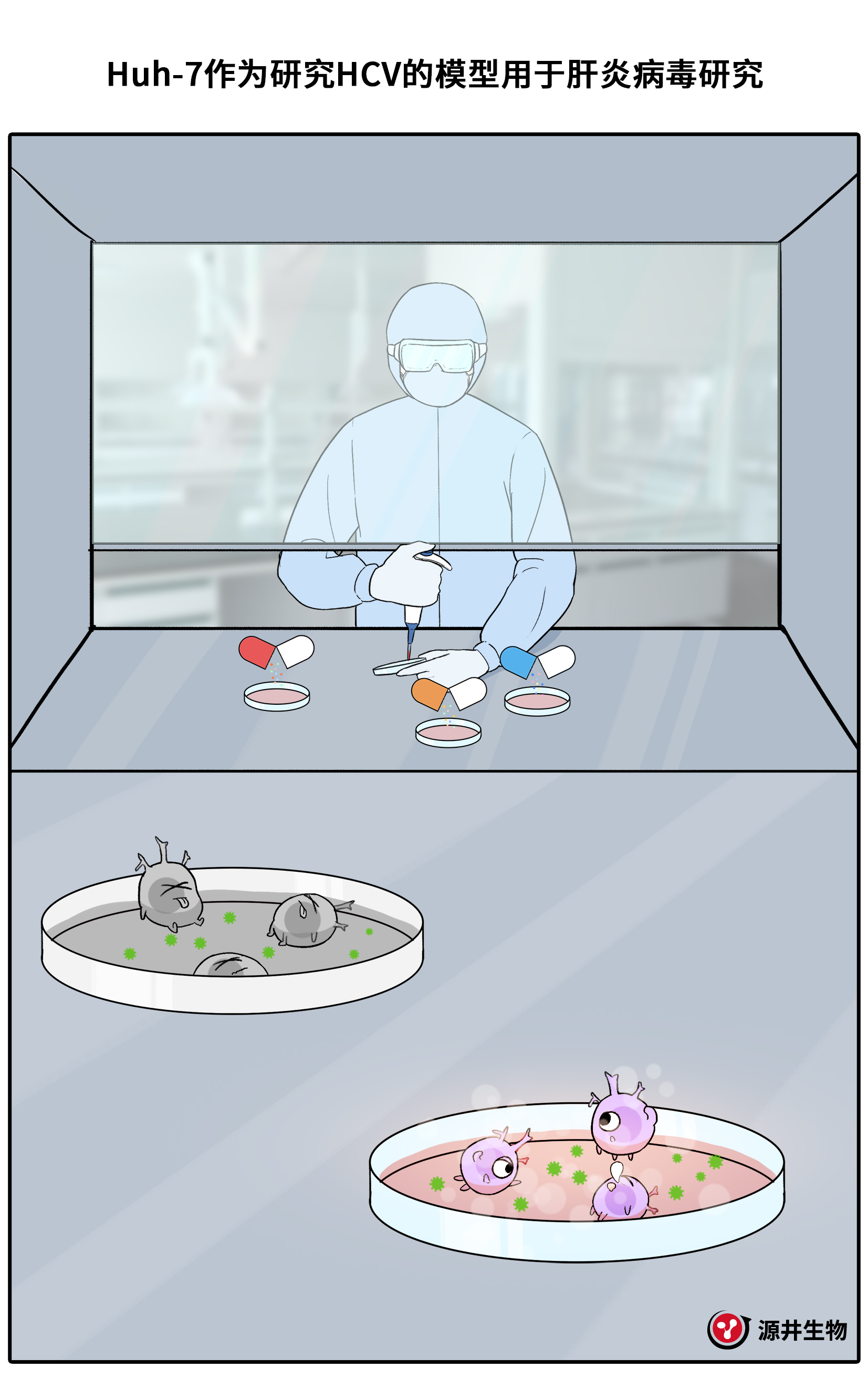 Huh-7作为研究HCV的模型用于肝炎病毒研究

源井生物