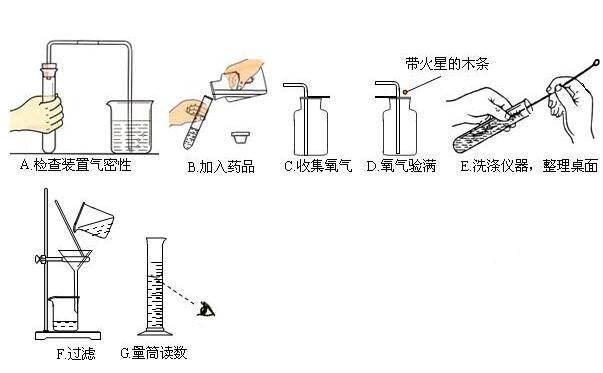 带火星的木条

A.检查装置气密性

B.加入药品

C.收集氧气

D.氧气验满

E.洗涤仪器，整理桌面

F.过滤

G.量筒读数