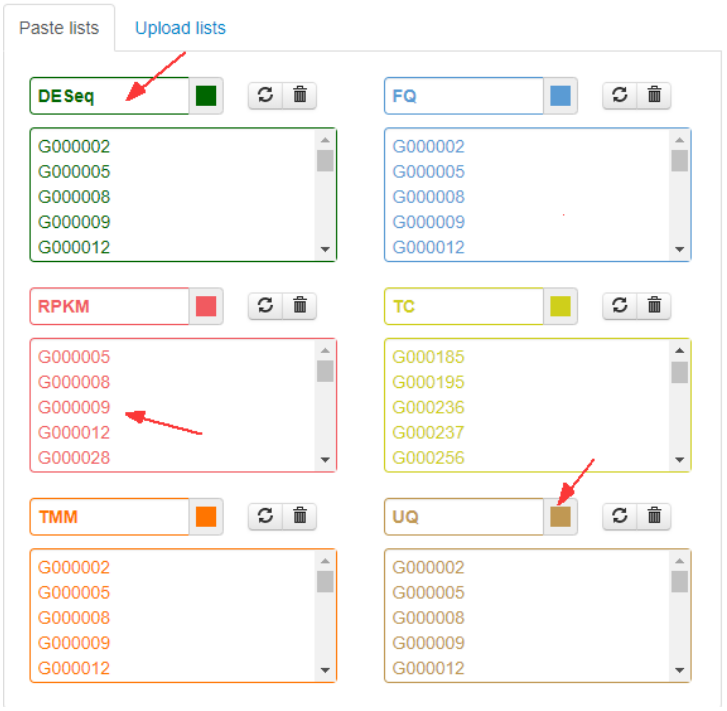 Paste lists
Upload lists

DESeq

G000002
G000005
G000008
G000009
G000012

FQ

G000002
G000005
G000008
G000009
G000012

RPKM

G000005
G000008
G000009
G000012
G000028

TC

G000185
G000195
G000236
G000237
G000256

TMM

G000002
G000005
G000008
G000009
G000012

UQ

G000002
G000005
G000008
G000009
G000012