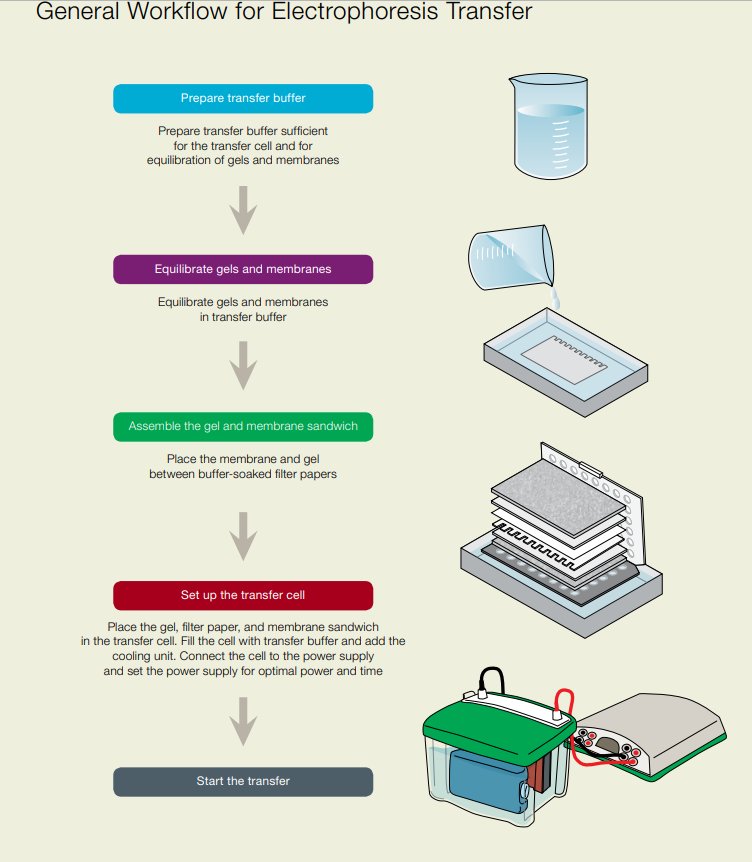 General Workflow for Electrophoresis Transfer

Prepare transfer buffer

Prepare transfer buffer sufficient for the transfer cell and for equilibration of gels and membranes

Equilibrate gels and membranes

Equilibrate gels and membranes in transfer buffer

Assemble the gel and membrane sandwich

Place the membrane and gel between buffer-soaked filter papers

Set up the transfer cell

Place the gel, filter paper, and membrane sandwich in the transfer cell. Fill the cell with transfer buffer and add the cooling unit. Connect the cell to the power supply and set the power supply for optimal power and time

Start the transfer