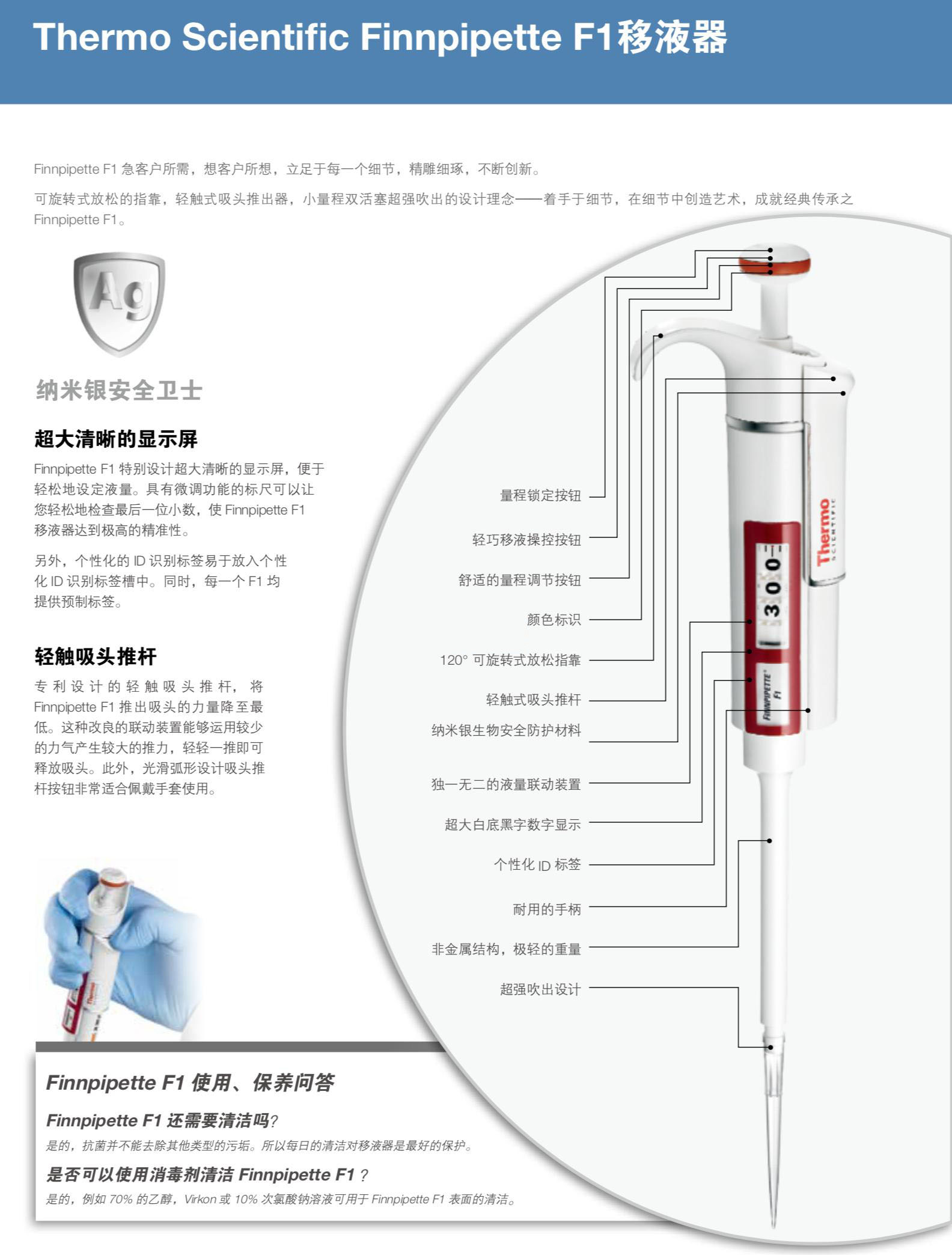 Thermo Scientific Finnpipette F1移液器

Finnpipette F1 急客户所需，想客户所想，立足于每一个细节，精雕细琢，不断创新。

可旋转式放松的指靠，轻触式吸头推出器，小量程双活塞超强吹出的设计理念——着手于细节，在细节中创造艺术，成就经典传承之 Finnpipette F1。

Ag

纳米银安全卫士

超大清晰的显示屏

Finnpipette F1 特别设计超大清晰的显示屏，便于轻松地设定液量。具有微调功能的标尺可以让您轻松地检查最后一位小数，使 Finnpipette F1 移液器达到极高的精准性。

另外，个性化的 ID 识别标签易于放入个性化 ID 识别标签槽中。同时，每一个 F1 均提供预制标签。

轻触吸头推杆

专利设计的轻触吸头推杆，将 Finnpipette F1 推出吸头的力量降至最低。这种改良的联动装置能够运用较少的力气产生较大的推力，轻轻一推即可释放吸头。此外，光滑弧形设计吸头推杆按钮非常适合佩戴手套使用。

量程锁定按钮

轻巧移液操控按钮

舒适的量程调节按钮

颜色标识

120° 可旋转式放松指靠

轻触式吸头推杆

纳米银生物安全防护材料

独一无二的液量联动装置

超大白底黑字数字显示

个性化 ID 标签

耐用的手柄

非金属结构，极轻的重量

超强吹出设计

Thermo SCIENTIFIC

300

FINNPIPETTE F1

Finnpipette F1 使用、保养问答

Finnpipette F1 还需要清洁吗?

是的，抗菌并不能去除其他类型的污垢。所以每日的清洁对移液器是最好的保护。

是否可以使用消毒剂清洁 Finnpipette F1 ?

是的，例如 70% 的乙醇，Virkon 或 10% 次氯酸钠溶液可用于 Finnpipette F1 表面的清洁。