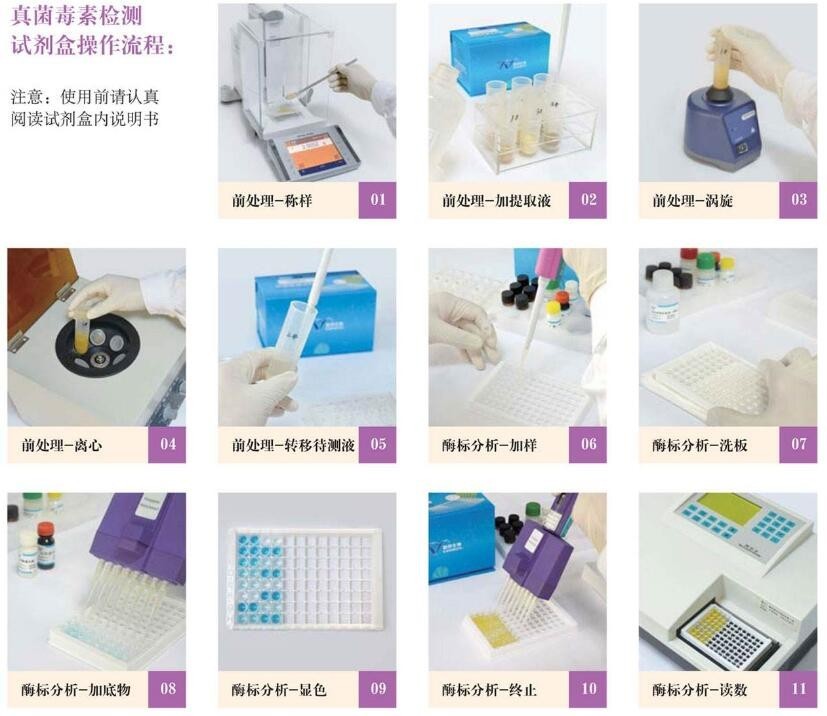 真菌毒素检测试剂盒操作流程：

注意：使用前请认真阅读试剂盒内说明书

前处理-称样 01

前处理-加提取液 02

前处理-涡旋 03

前处理-离心 04

前处理-转移待测液 05

酶标分析-加样 06

酶标分析-洗板 07

酶标分析-加底物 08

酶标分析-显色 09

酶标分析-终止 10

酶标分析-读数 11