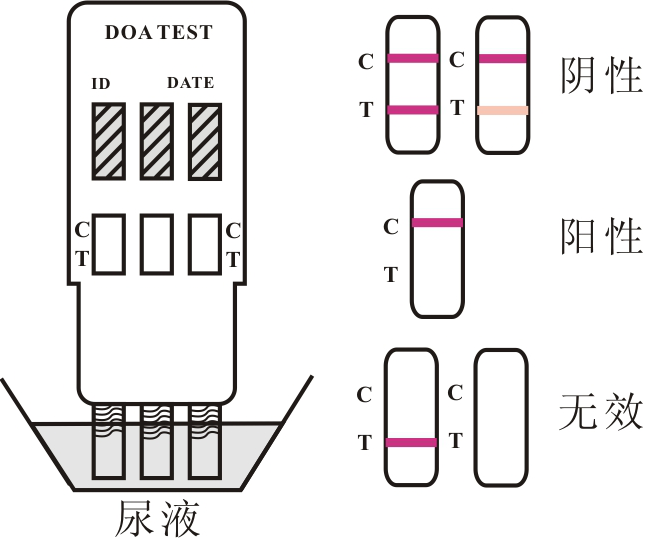 DOA TEST

ID DATE

C
T

C
T

尿液

C
T

C
T

阴性

C
T

阳性

C
T

C
T

无效