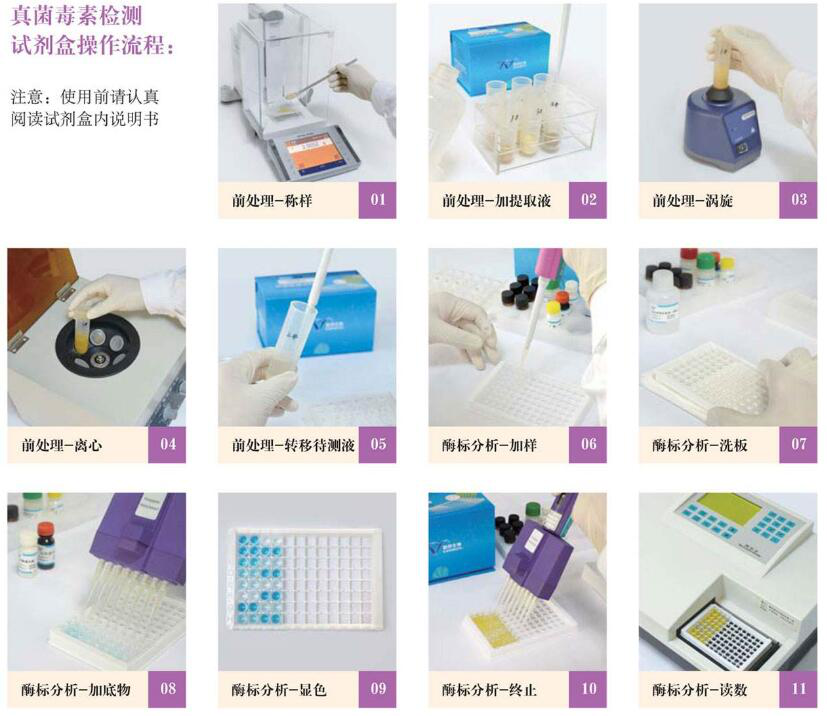 真菌毒素检测试剂盒操作流程：

注意：使用前请认真阅读试剂盒内说明书

前处理-称样 01

前处理-加提取液 02

前处理-涡旋 03

前处理-离心 04

前处理-转移待测液 05

酶标分析-加样 06

酶标分析-洗板 07

酶标分析-加底物 08

酶标分析-显色 09

酶标分析-终止 10

酶标分析-读数 11