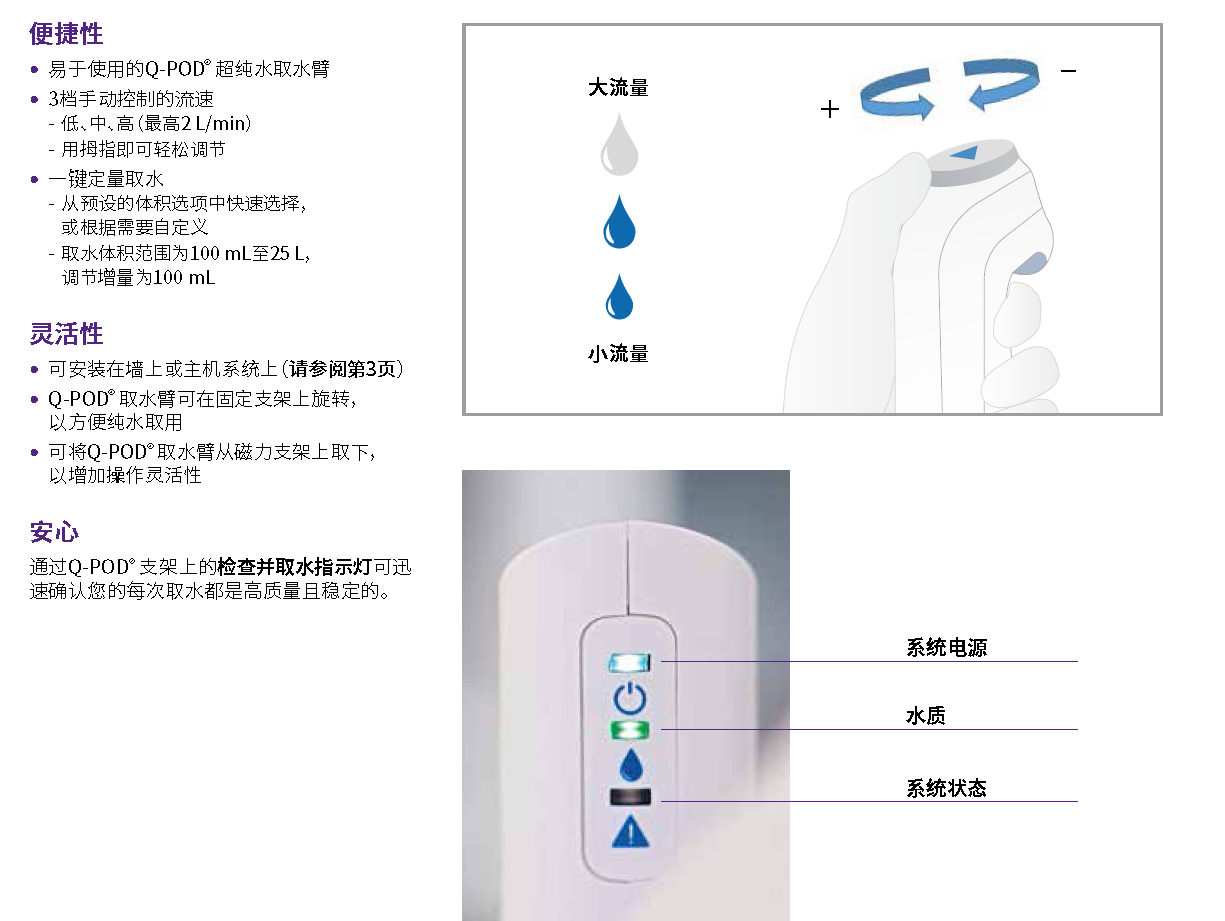 便捷性

• 易于使用的Q-POD® 超纯水取水臂
• 3档手动控制的流速
  - 低、中、高（最高2 L/min）
  - 用拇指即可轻松调节
• 一键定量取水
  - 从预设的体积选项中快速选择，或根据需要自定义
  - 取水体积范围为100 mL至25 L，调节增量为100 mL

灵活性

• 可安装在墙上或主机系统上（请参阅第3页）
• Q-POD® 取水臂可在固定支架上旋转，以方便纯水取用
• 可将Q-POD® 取水臂从磁力支架上取下，以增加操作灵活性

安心

通过Q-POD® 支架上的检查并取水指示灯可迅速确认您的每次取水都是高质量且稳定的。

大流量

小流量

+

−

系统电源

水质

系统状态