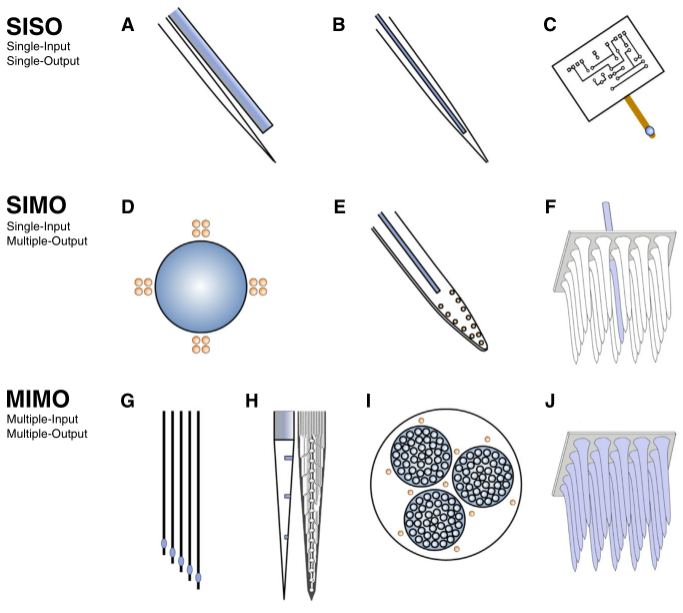 SISO
Single-Input
Single-Output

A

B

C

SIMO
Single-Input
Multiple-Output

D

E

F

MIMO
Multiple-Input
Multiple-Output

G

H

I

J