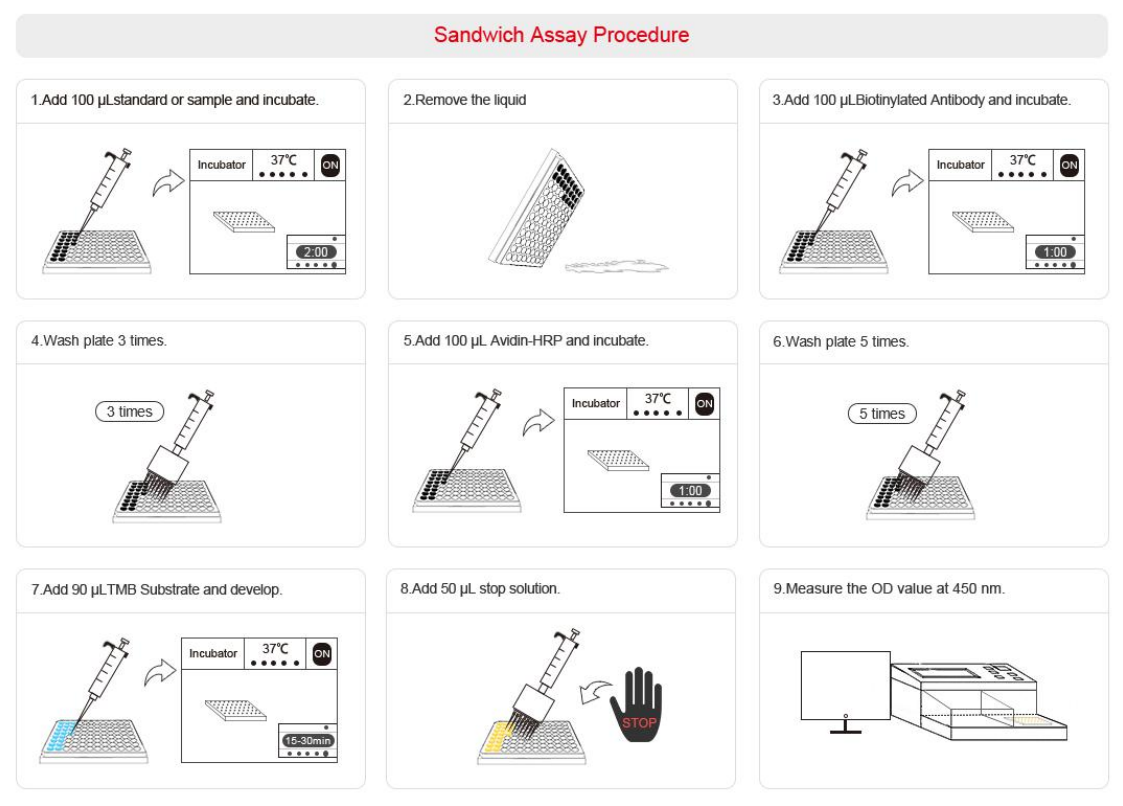 Sandwich Assay Procedure

1.Add 100 μLstandard or sample and incubate.

Incubator 37℃ ON

2:00

2.Remove the liquid

3.Add 100 μLBiotinylated Antibody and incubate.

Incubator 37℃ ON

1:00

4.Wash plate 3 times.

3 times

5.Add 100 μL Avidin-HRP and incubate.

Incubator 37℃ ON

1:00

6.Wash plate 5 times.

5 times

7.Add 90 μLTMB Substrate and develop.

Incubator 37℃ ON

15-30min

8.Add 50 μL stop solution.

STOP

9.Measure the OD value at 450 nm.