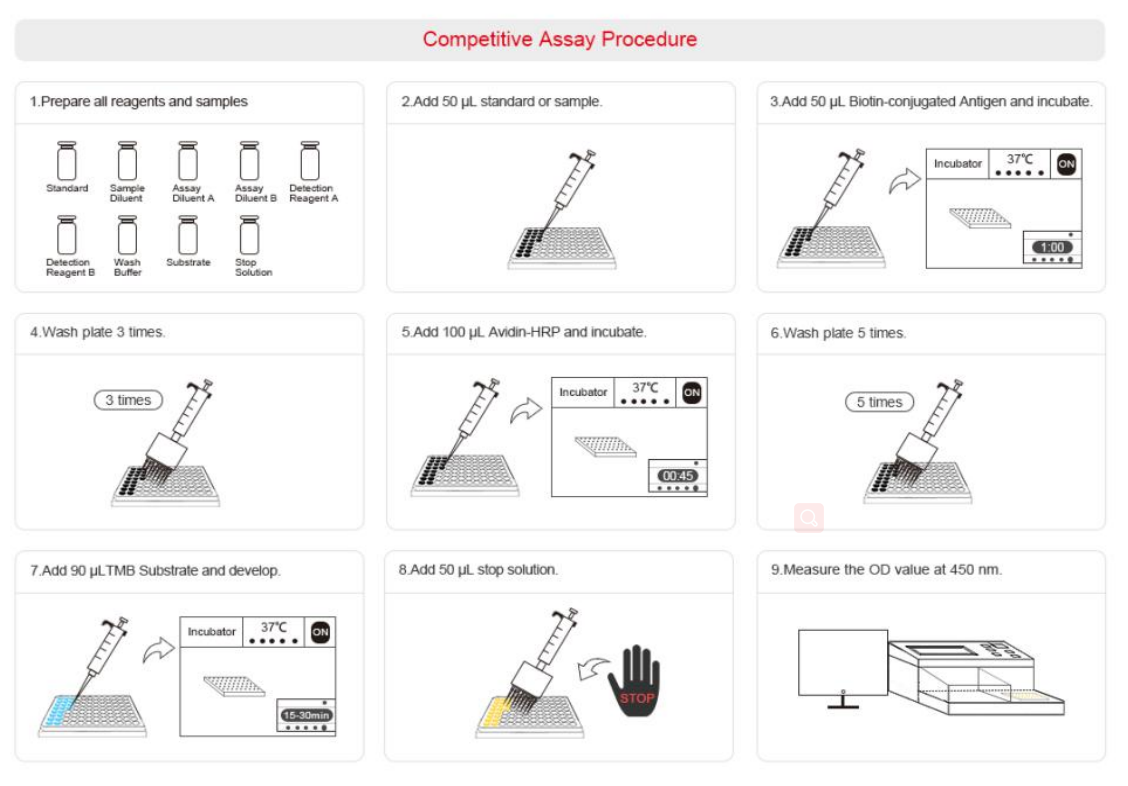 Competitive Assay Procedure

1.Prepare all reagents and samples

Standard
Sample Diluent
Assay Diluent A
Assay Diluent B
Detection Reagent A
Detection Reagent B
Wash Buffer
Substrate
Stop Solution

2.Add 50 μL standard or sample.

3.Add 50 μL Biotin-conjugated Antigen and incubate.

Incubator
37℃
ON
1:00

4.Wash plate 3 times.

3 times

5.Add 100 μL Avidin-HRP and incubate.

Incubator
37℃
ON
00:45

6.Wash plate 5 times.

5 times

7.Add 90 μLTMB Substrate and develop.

Incubator
37℃
ON
15-30min

8.Add 50 μL stop solution.

STOP

9.Measure the OD value at 450 nm.