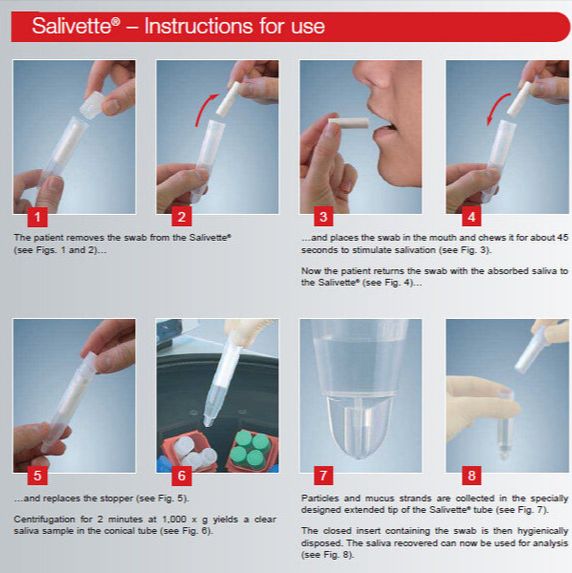 Salivette® – Instructions for use

1

2

The patient removes the swab from the Salivette® (see Figs. 1 and 2)...

3

4

...and places the swab in the mouth and chews it for about 45 seconds to stimulate salivation (see Fig. 3).

Now the patient returns the swab with the absorbed saliva to the Salivette® (see Fig. 4)...

5

6

...and replaces the stopper (see Fig. 5).

Centrifugation for 2 minutes at 1,000 x g yields a clear saliva sample in the conical tube (see Fig. 6).

7

8

Particles and mucus strands are collected in the specially designed extended tip of the Salivette® tube (see Fig. 7).

The closed insert containing the swab is then hygienically disposed. The saliva recovered can now be used for analysis (see Fig. 8).