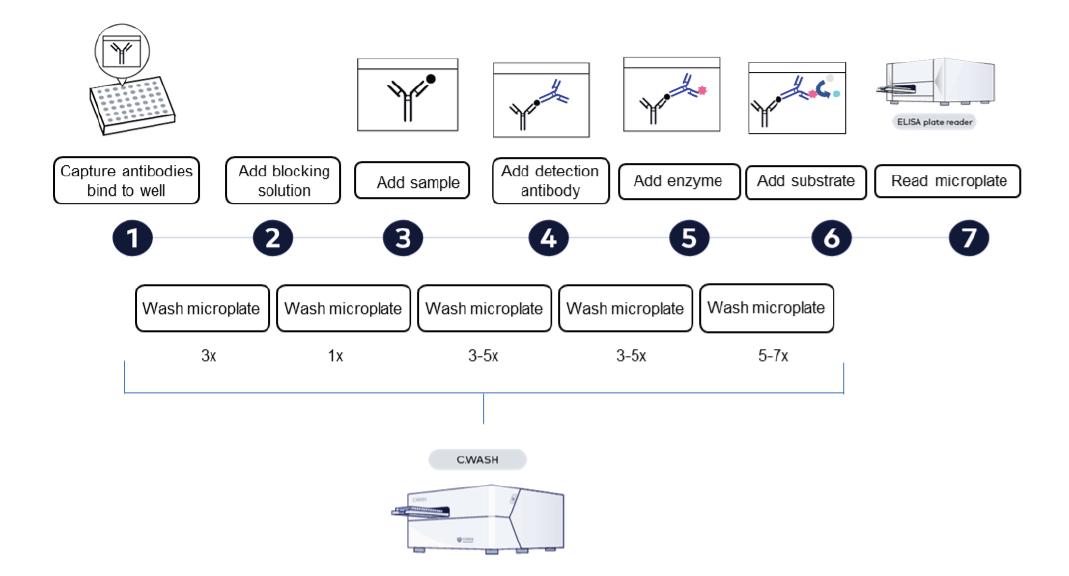 ELISA plate reader

Capture antibodies bind to well

Add blocking solution

Add sample

Add detection antibody

Add enzyme

Add substrate

Read microplate

1

2

3

4

5

6

7

Wash microplate

Wash microplate

Wash microplate

Wash microplate

Wash microplate

3x

1x

3-5x

3-5x

5-7x

CWASH