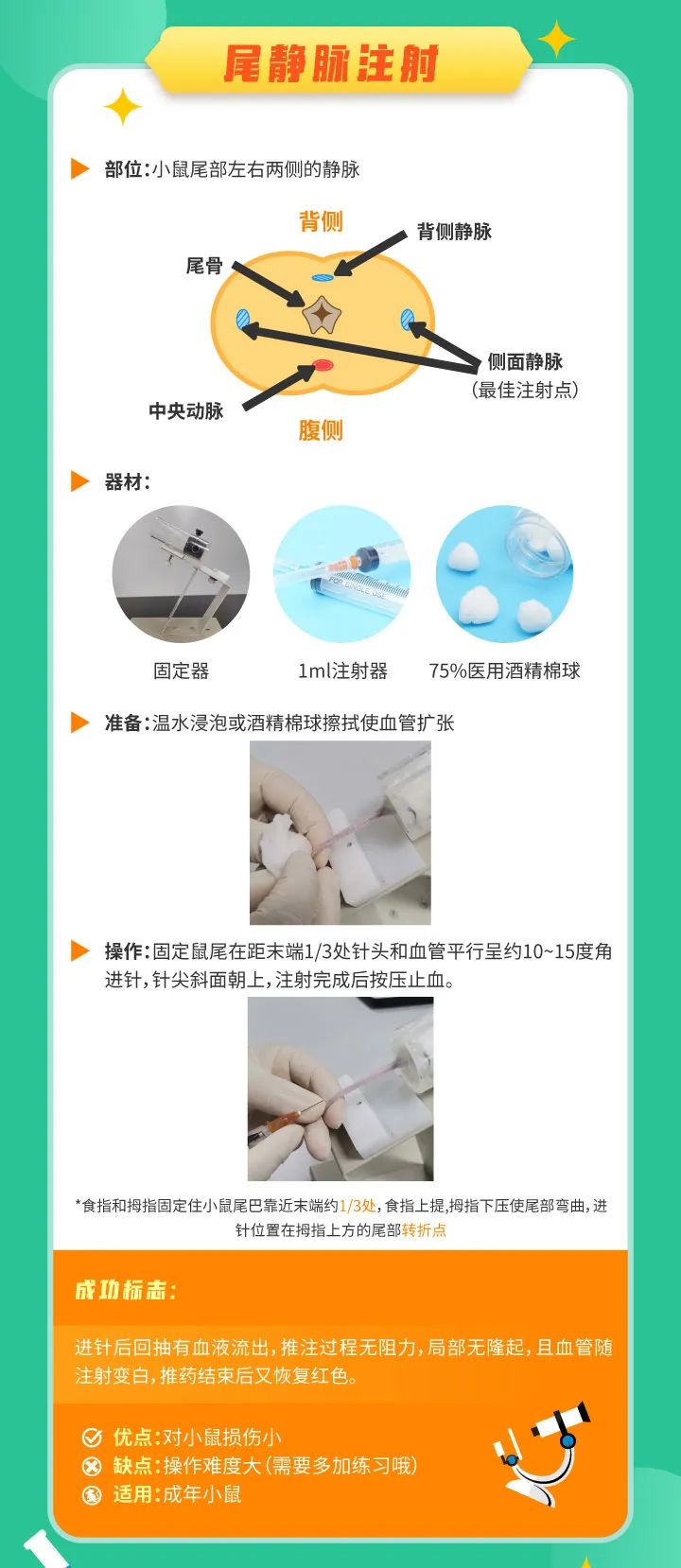 尾静脉注射

部位:小鼠尾部左右两侧的静脉

背侧
背侧静脉
尾骨
侧面静脉
(最佳注射点)
中央动脉
腹侧

器材:

FOR SINGLE USE

固定器
1ml注射器
75%医用酒精棉球

准备:温水浸泡或酒精棉球擦拭使血管扩张

操作:固定鼠尾在距末端1/3处针头和血管平行呈约10~15度角进针,针尖斜面朝上,注射完成后按压止血。

*食指和拇指固定住小鼠尾巴靠近末端约1/3处,食指上提,拇指下压使尾部弯曲,进针位置在拇指上方的尾部转折点

成功标志:

进针后回抽有血液流出,推注过程无阻力,局部无隆起,且血管随注射变白,推药结束后又恢复红色。

优点:对小鼠损伤小
缺点:操作难度大(需要多加练习哦)
适用:成年小鼠