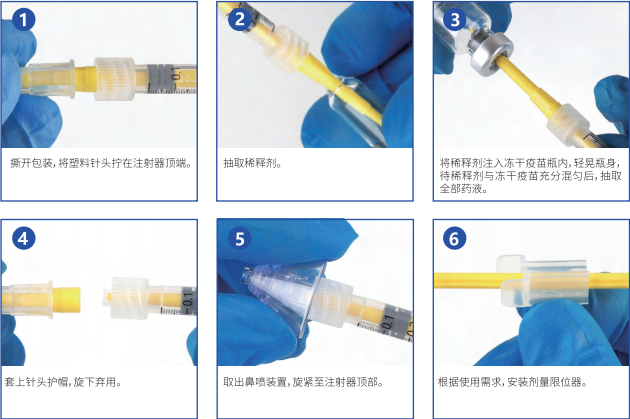 1

0.1

撕开包装，将塑料针头拧在注射器顶端。

2

抽取稀释剂。

3

将稀释剂注入冻干疫苗瓶内，轻晃瓶身，待稀释剂与冻干疫苗充分混匀后，抽取全部药液。

4

0.1

套上针头护帽，旋下弃用。

5

0.1

取出鼻喷装置，旋紧至注射器顶部。

6

根据使用需求，安装剂量限位器。