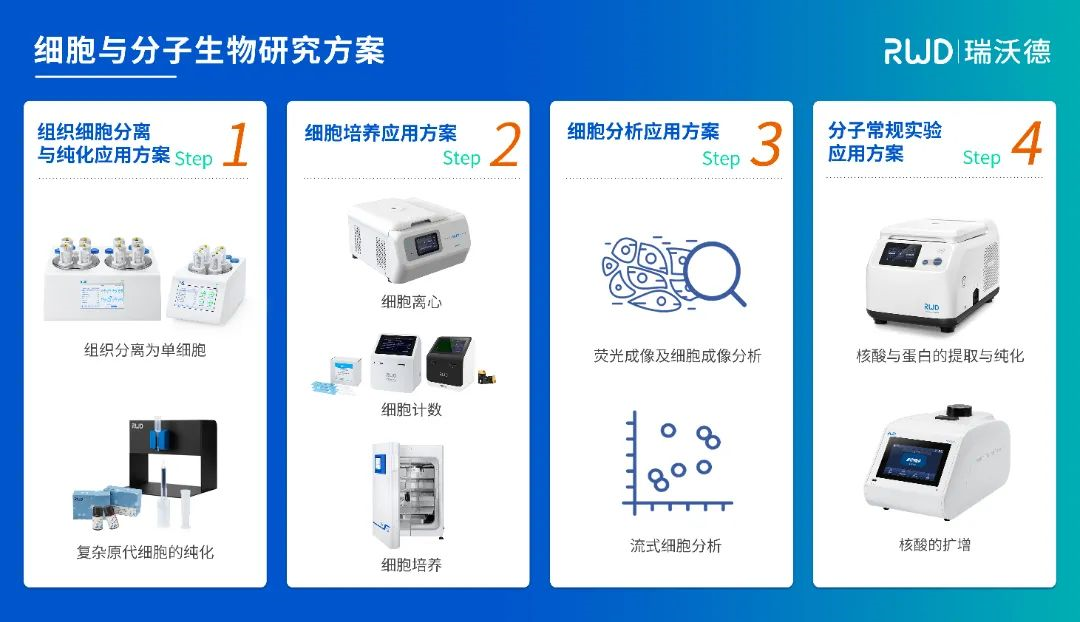 细胞与分子生物研究方案

RWD | 瑞沃德

组织细胞分离与纯化应用方案 Step 1

组织分离为单细胞

复杂原代细胞的纯化

细胞培养应用方案 Step 2

细胞离心

细胞计数

细胞培养

细胞分析应用方案 Step 3

荧光成像及细胞成像分析

流式细胞分析

分子常规实验应用方案 Step 4

核酸与蛋白的提取与纯化

核酸的扩增