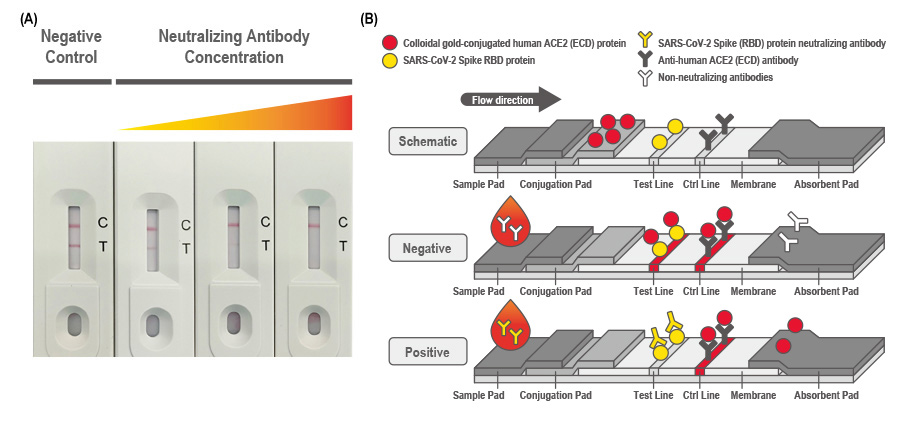 (A)

Negative Control

Neutralizing Antibody Concentration

C
T

C
T

C
T

C
T

(B)

Colloidal gold-conjugated human ACE2 (ECD) protein
SARS-CoV-2 Spike RBD protein
SARS-CoV-2 Spike (RBD) protein neutralizing antibody
Anti-human ACE2 (ECD) antibody
Non-neutralizing antibodies

Flow direction

Schematic

Sample Pad
Conjugation Pad
Test Line
Ctrl Line
Membrane
Absorbent Pad

Negative

Sample Pad
Conjugation Pad
Test Line
Ctrl Line
Membrane
Absorbent Pad

Positive

Sample Pad
Conjugation Pad
Test Line
Ctrl Line
Membrane
Absorbent Pad