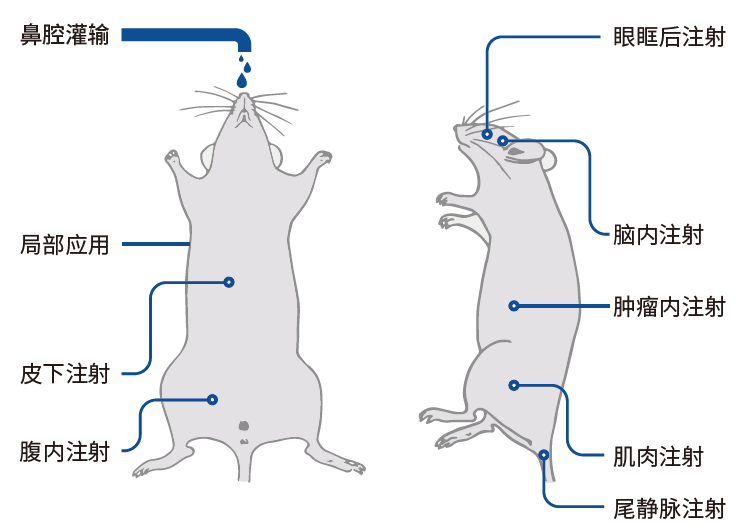 鼻腔灌输

局部应用

皮下注射

腹内注射

眼眶后注射

脑内注射

肿瘤内注射

肌肉注射

尾静脉注射