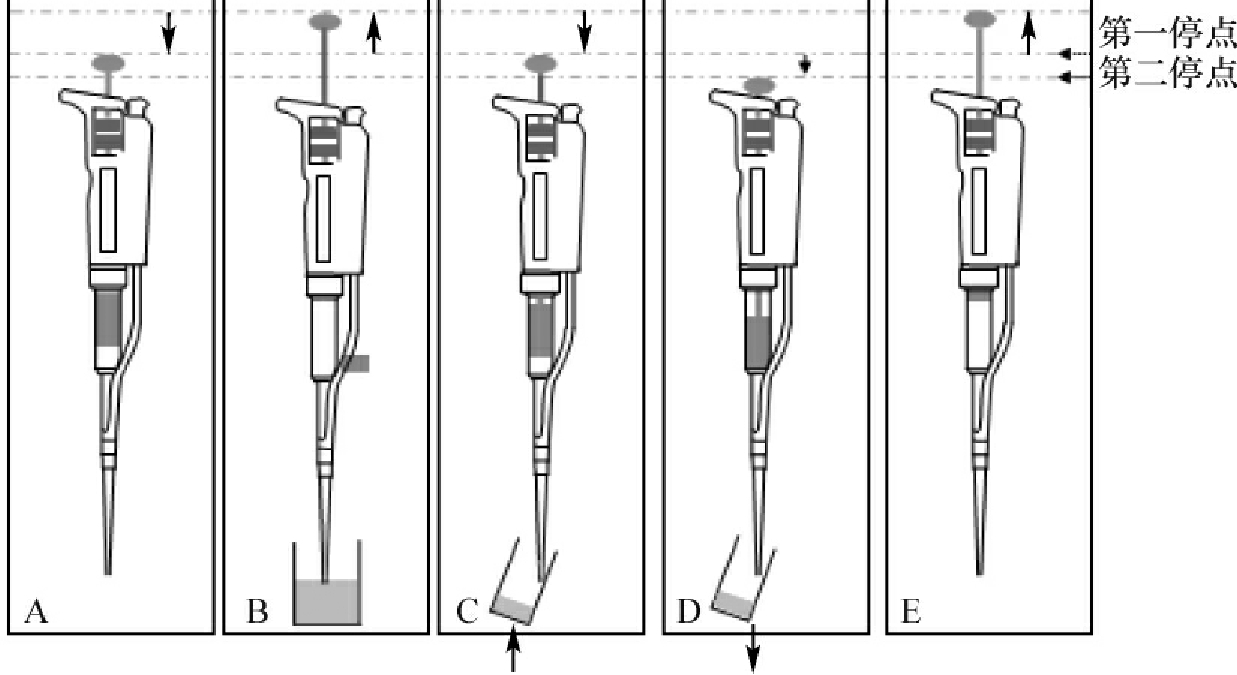 第一停点
第二停点

A

B

C

D

E