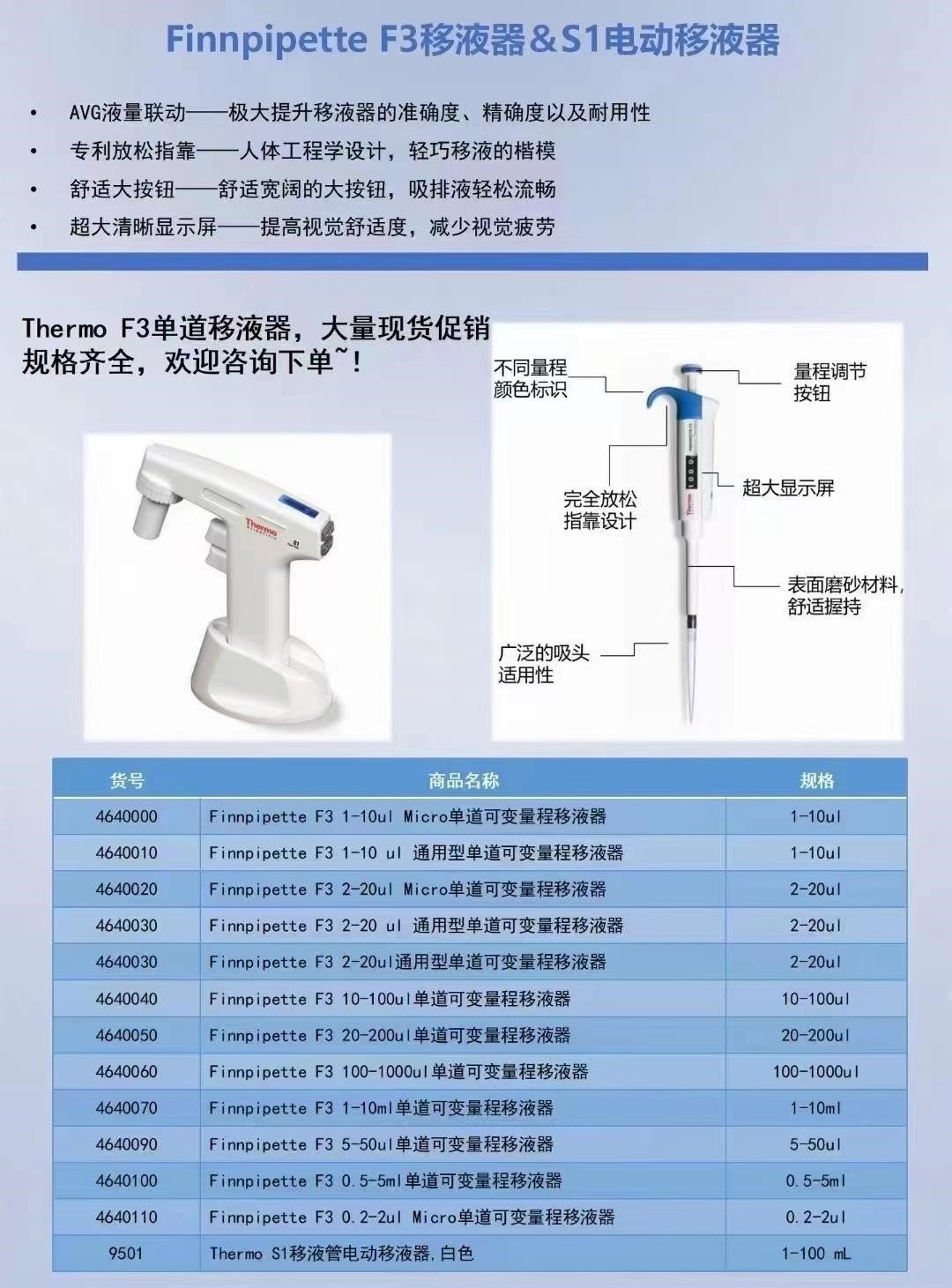 Finnpipette F3移液器＆S1电动移液器

• AVG液量联动——极大提升移液器的准确度、精确度以及耐用性
• 专利放松指靠——人体工程学设计，轻巧移液的楷模
• 舒适大按钮——舒适宽阔的大按钮，吸排液轻松流畅
• 超大清晰显示屏——提高视觉舒适度，减少视觉疲劳

Thermo F3单道移液器，大量现货促销
规格齐全，欢迎咨询下单~！

Thermo

不同量程颜色标识
量程调节按钮
完全放松指靠设计
超大显示屏
表面磨砂材料，舒适握持
广泛的吸头适用性

| 货号 | 商品名称 | 规格 |
|---|---|---|
| 4640000 | Finnpipette F3 1-10ul Micro单道可变量程移液器 | 1-10ul |
| 4640010 | Finnpipette F3 1-10 ul 通用型单道可变量程移液器 | 1-10ul |
| 4640020 | Finnpipette F3 2-20ul Micro单道可变量程移液器 | 2-20ul |
| 4640030 | Finnpipette F3 2-20 ul 通用型单道可变量程移液器 | 2-20ul |
| 4640030 | Finnpipette F3 2-20ul通用型单道可变量程移液器 | 2-20ul |
| 4640040 | Finnpipette F3 10-100ul单道可变量程移液器 | 10-100ul |
| 4640050 | Finnpipette F3 20-200ul单道可变量程移液器 | 20-200ul |
| 4640060 | Finnpipette F3 100-1000ul单道可变量程移液器 | 100-1000ul |
| 4640070 | Finnpipette F3 1-10ml单道可变量程移液器 | 1-10ml |
| 4640090 | Finnpipette F3 5-50ul单道可变量程移液器 | 5-50ul |
| 4640100 | Finnpipette F3 0.5-5ml单道可变量程移液器 | 0.5-5ml |
| 4640110 | Finnpipette F3 0.2-2ul Micro单道可变量程移液器 | 0.2-2ul |
| 9501 | Thermo S1移液管电动移液器,白色 | 1-100 mL |