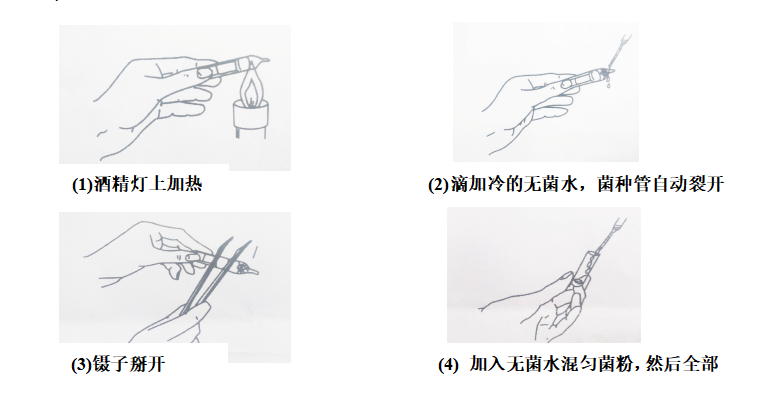 (1)酒精灯上加热

(2)滴加冷的无菌水，菌种管自动裂开

(3)镊子掰开

(4)  加入无菌水混匀菌粉，然后全部