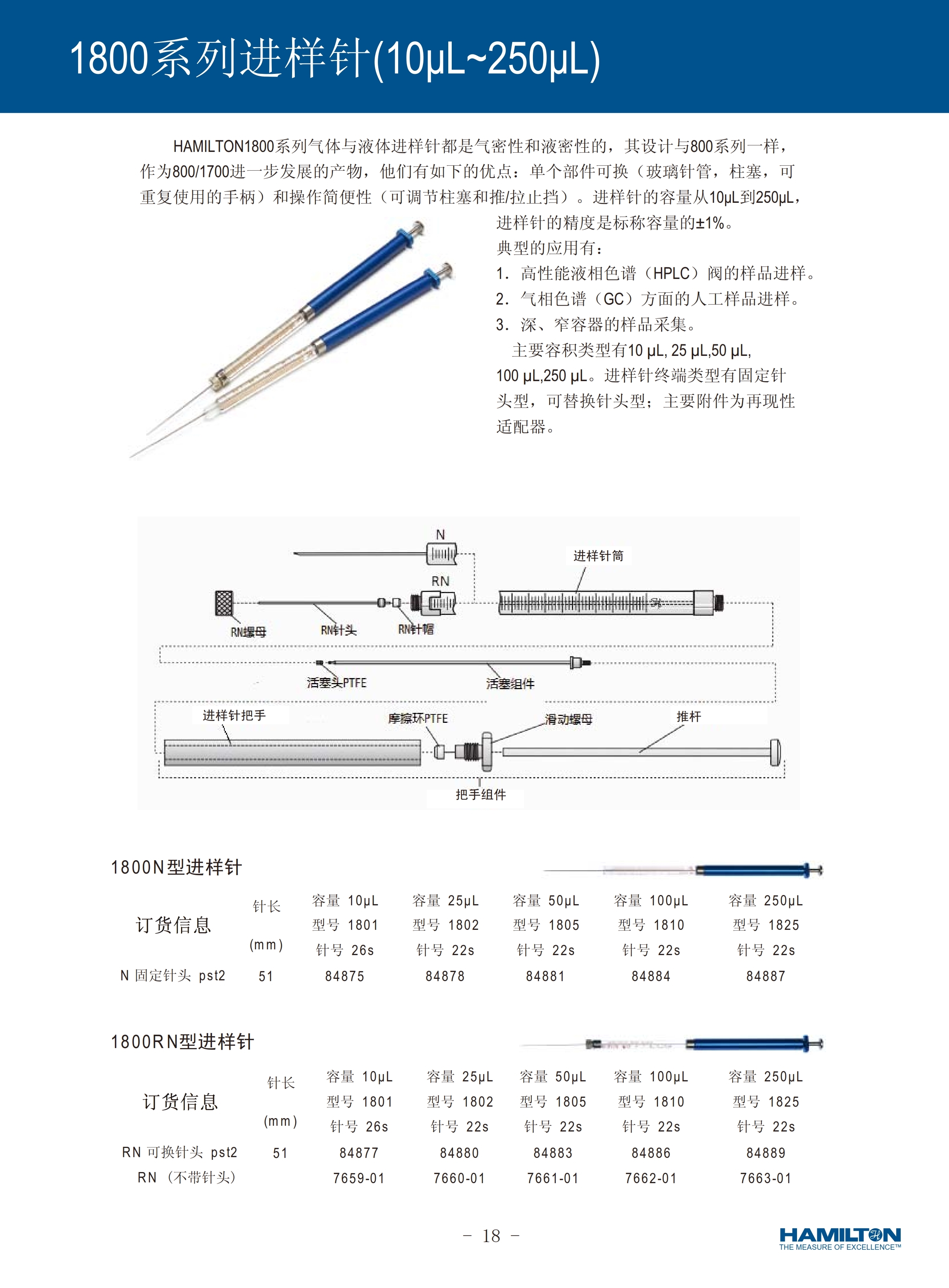 1800系列进样针(10μL~250μL)

HAMILTON1800系列气体与液体进样针都是气密性和液密性的，其设计与800系列一样，作为800/1700进一步发展的产物，他们有如下的优点：单个部件可换（玻璃针管，柱塞，可重复使用的手柄）和操作简便性（可调节柱塞和推/拉止挡）。进样针的容量从10μL到250μL，进样针的精度是标称容量的±1%。

典型的应用有：

1. 高性能液相色谱（HPLC）阀的样品进样。

2. 气相色谱（GC）方面的人工样品进样。

3. 深、窄容器的样品采集。

主要容积类型有10 μL, 25 μL,50 μL, 100 μL,250 μL。进样针终端类型有固定针头型，可替换针头型；主要附件为再现性适配器。

N
进样针筒
RN
RN螺母
RN针头
RN针帽
活塞头PTFE
活塞组件
进样针把手
摩擦环PTFE
滑动螺母
推杆
把手组件

1800N型进样针

| 订货信息 | 针长 (mm) | 容量 10μL 型号 1801 针号 26s | 容量 25μL 型号 1802 针号 22s | 容量 50μL 型号 1805 针号 22s | 容量 100μL 型号 1810 针号 22s | 容量 250μL 型号 1825 针号 22s |
|---|---|---|---|---|---|---|
| N 固定针头 pst2 | 51 | 84875 | 84878 | 84881 | 84884 | 84887 |

1800RN型进样针

| 订货信息 | 针长 (mm) | 容量 10μL 型号 1801 针号 26s | 容量 25μL 型号 1802 针号 22s | 容量 50μL 型号 1805 针号 22s | 容量 100μL 型号 1810 针号 22s | 容量 250μL 型号 1825 针号 22s |
|---|---|---|---|---|---|---|
| RN 可换针头 pst2 | 51 | 84877 | 84880 | 84883 | 84886 | 84889 |
| RN （不带针头） | | 7659-01 | 7660-01 | 7661-01 | 7662-01 | 7663-01 |

- 18 -

HAMILTON
THE MEASURE OF EXCELLENCE™