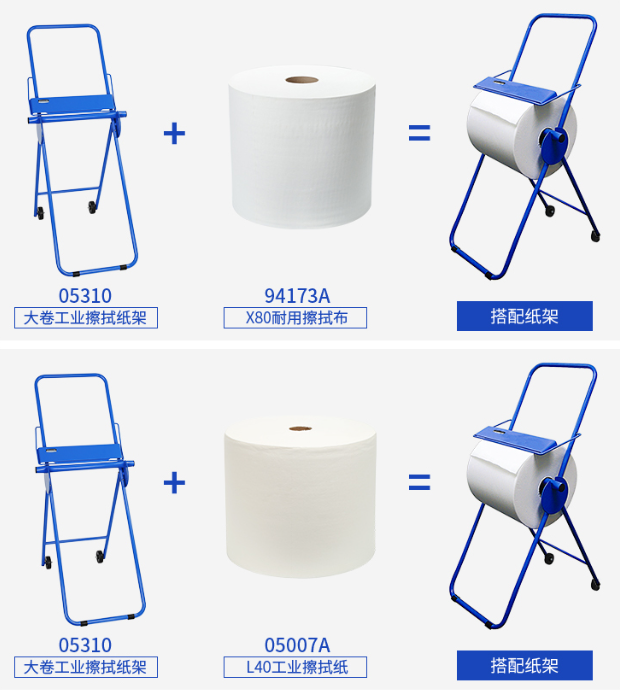 + =

05310
大卷工业擦拭纸架

94173A
X80耐用擦拭布

搭配纸架

+ =

05310
大卷工业擦拭纸架

05007A
L40工业擦拭纸

搭配纸架