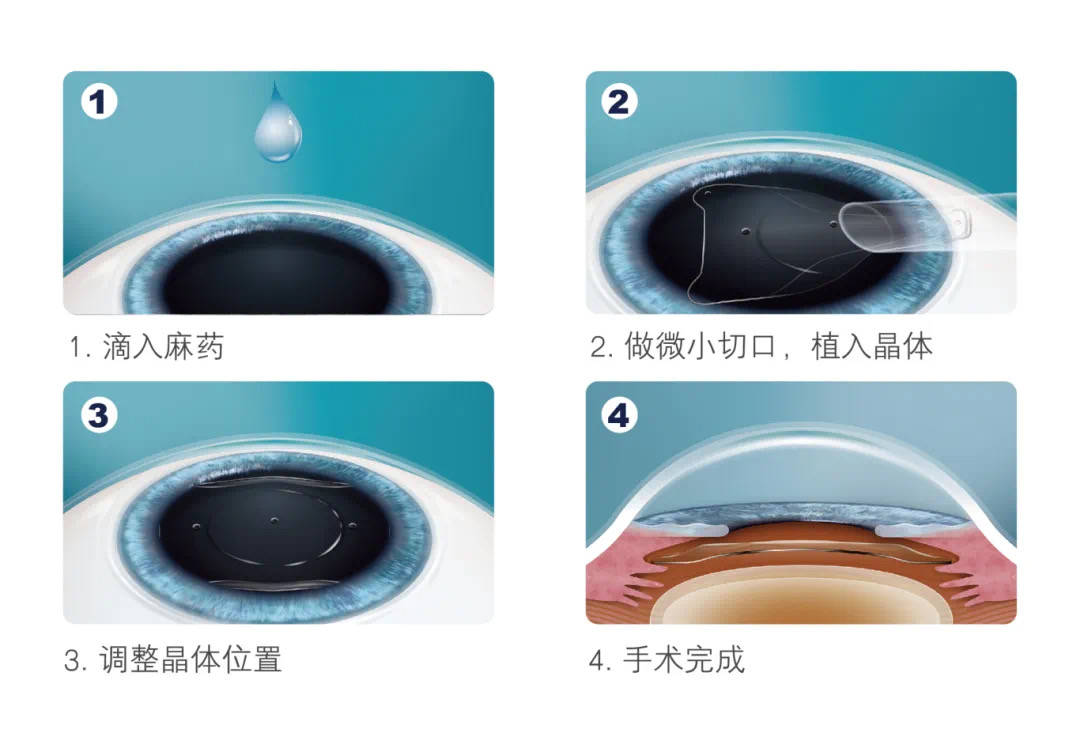 1

1. 滴入麻药

2

2. 做微小切口，植入晶体

3

3. 调整晶体位置

4

4. 手术完成