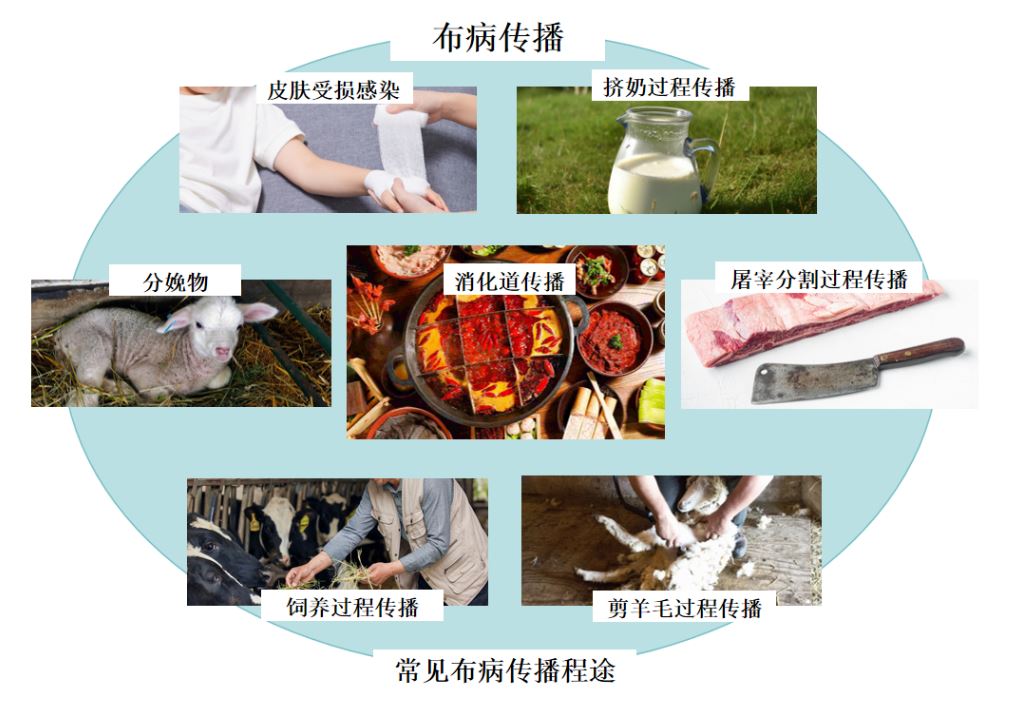 布病传播

皮肤受损感染

挤奶过程传播

分娩物

消化道传播

屠宰分割过程传播

饲养过程传播

剪羊毛过程传播

常见布病传播程途