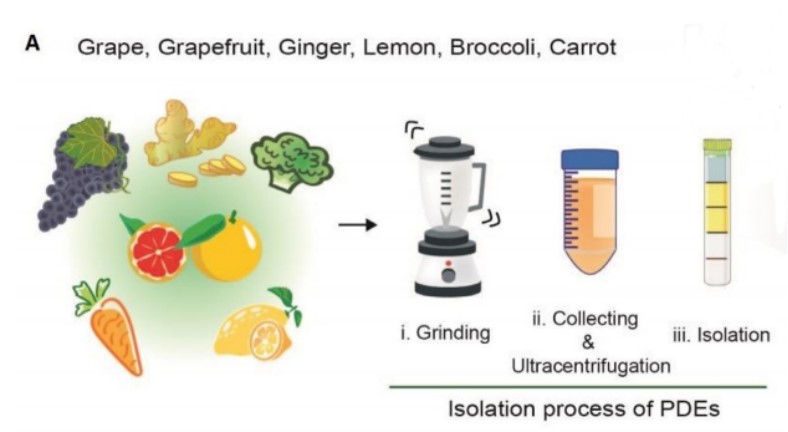 A Grape, Grapefruit, Ginger, Lemon, Broccoli, Carrot

i. Grinding

ii. Collecting & Ultracentrifugation

iii. Isolation

Isolation process of PDEs