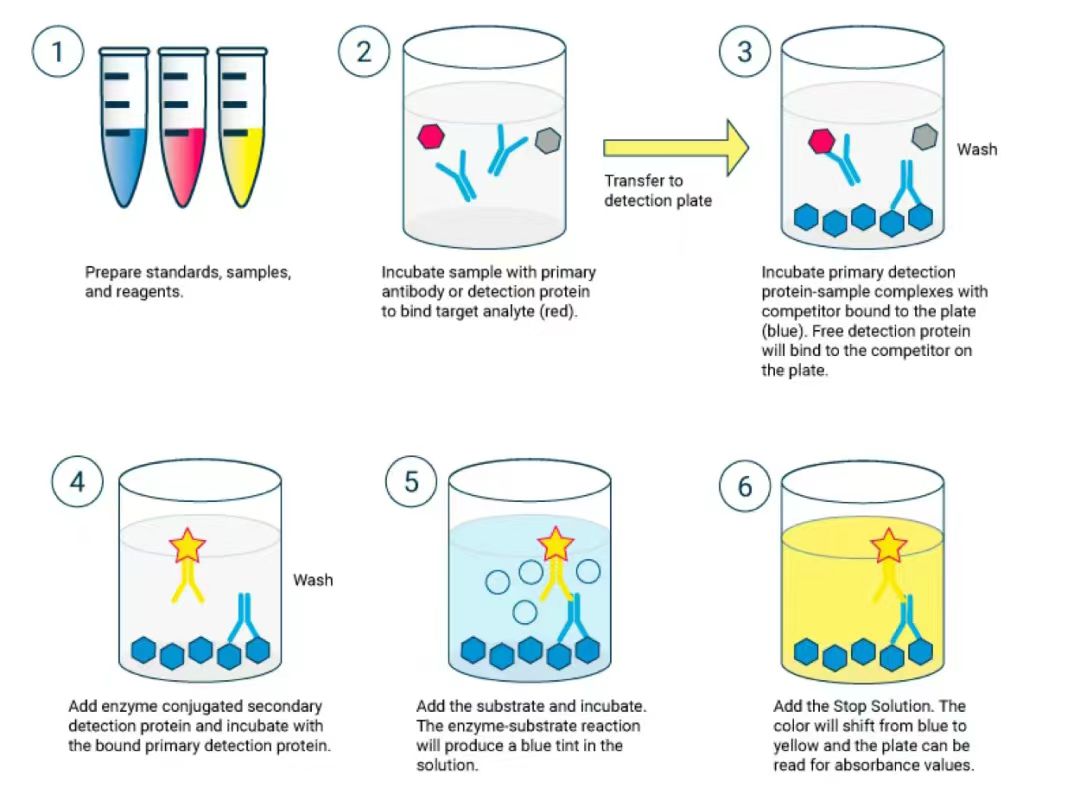 1

Prepare standards, samples, and reagents.

2

Incubate sample with primary antibody or detection protein to bind target analyte (red).

Transfer to detection plate

3

Wash

Incubate primary detection protein-sample complexes with competitor bound to the plate (blue). Free detection protein will bind to the competitor on the plate.

4

Wash

Add enzyme conjugated secondary detection protein and incubate with the bound primary detection protein.

5

Add the substrate and incubate. The enzyme-substrate reaction will produce a blue tint in the solution.

6

Add the Stop Solution. The color will shift from blue to yellow and the plate can be read for absorbance values.