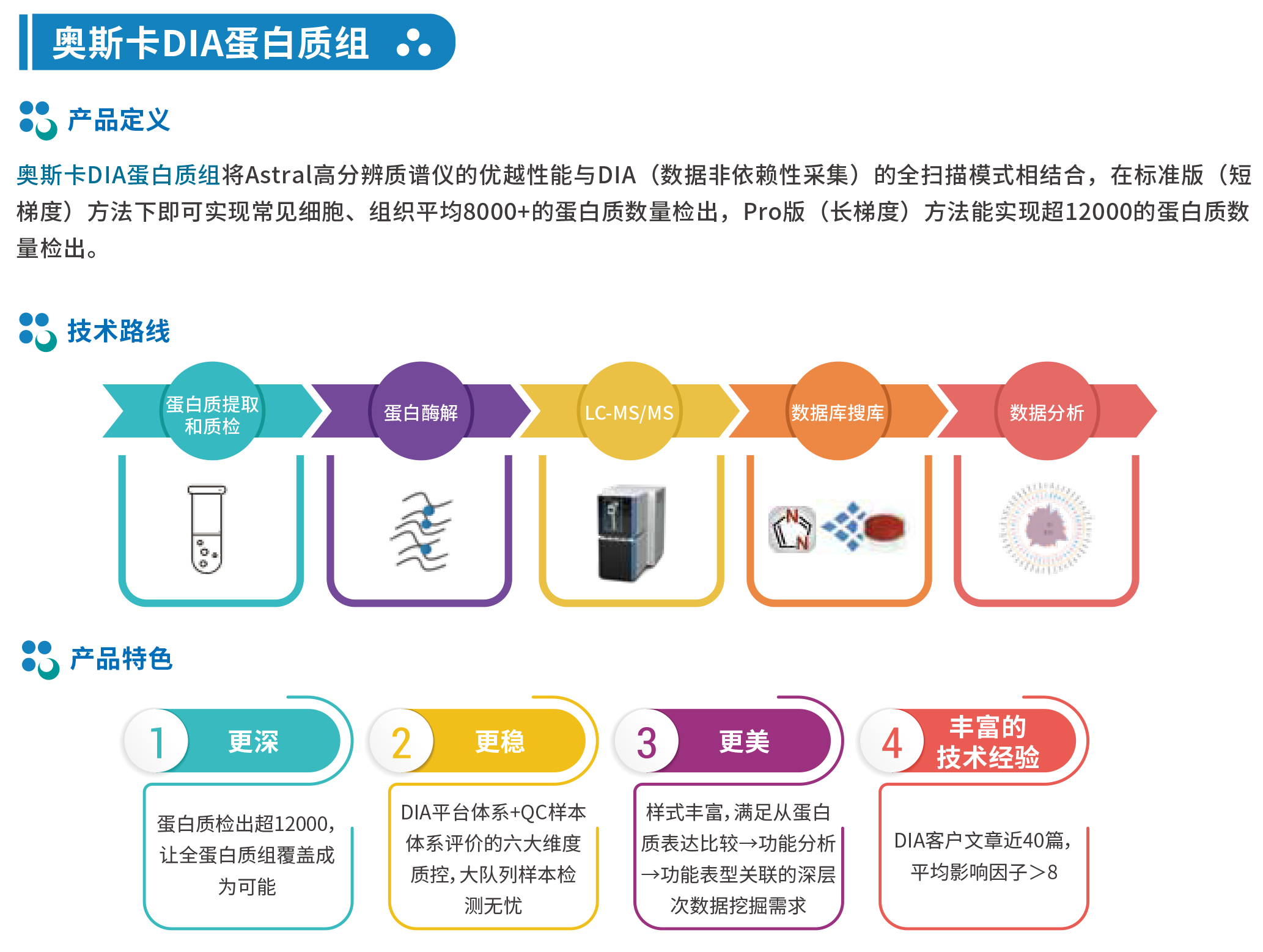 奥斯卡DIA蛋白质组

产品定义

奥斯卡DIA蛋白质组将Astral高分辨质谱仪的优越性能与DIA（数据非依赖性采集）的全扫描模式相结合，在标准版（短梯度）方法下即可实现常见细胞、组织平均8000+的蛋白质数量检出，Pro版（长梯度）方法能实现超12000的蛋白质数量检出。

技术路线

蛋白质提取和质检

蛋白酶解

LC-MS/MS

数据库搜库

数据分析

产品特色

1 更深

蛋白质检出超12000，让全蛋白质组覆盖成为可能

2 更稳

DIA平台体系+QC样本体系评价的六大维度质控，大队列样本检测无忧

3 更美

样式丰富，满足从蛋白质表达比较→功能分析→功能表型关联的深层次数据挖掘需求

4 丰富的技术经验

DIA客户文章近40篇，平均影响因子＞8