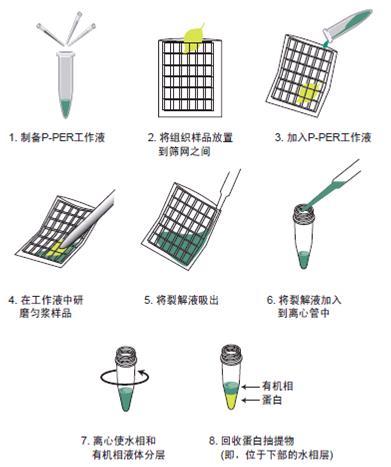 1. 制备P-PER工作液

2. 将组织样品放置到筛网之间

3. 加入P-PER工作液

4. 在工作液中研磨匀浆样品

5. 将裂解液吸出

6. 将裂解液加入到离心管中

7. 离心使水相和有机相液体分层

有机相
蛋白

8. 回收蛋白抽提物
(即，位于下部的水相层)