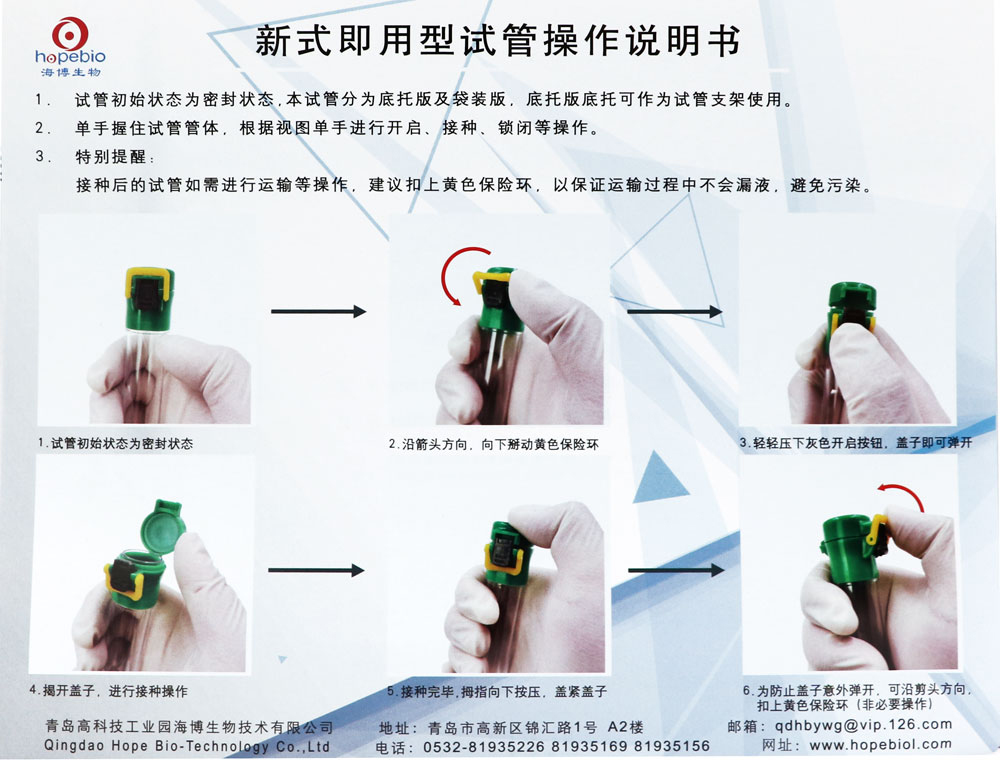 hopebio
海博生物

新式即用型试管操作说明书

1. 试管初始状态为密封状态,本试管分为底托版及袋装版,底托版底托可作为试管支架使用。

2. 单手握住试管管体,根据视图单手进行开启、接种、锁闭等操作。

3. 特别提醒:
接种后的试管如需进行运输等操作,建议扣上黄色保险环,以保证运输过程中不会漏液,避免污染。

1.试管初始状态为密封状态

2.沿箭头方向,向下掰动黄色保险环

3.轻轻压下灰色开启按钮,盖子即可弹开

4.揭开盖子,进行接种操作

5.接种完毕,拇指向下按压,盖紧盖子

6.为防止盖子意外弹开,可沿剪头方向,扣上黄色保险环(非必要操作)

青岛高科技工业园海博生物技术有限公司
Qingdao Hope Bio-Technology Co.,Ltd

地址:青岛市高新区锦汇路1号 A2楼
电话:0532-81935226 81935169 81935156

邮箱:qdhbywg@vip.126.com
网址:www.hopebiol.com