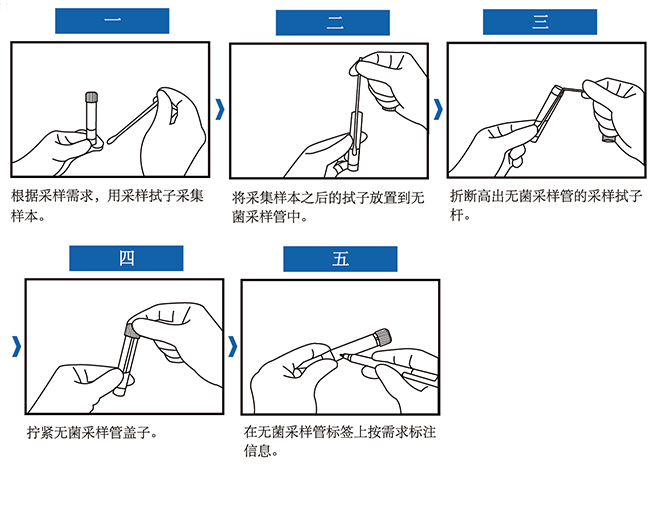 一

根据采样需求，用采样拭子采集样本。

二

将采集样本之后的拭子放置到无菌采样管中。

三

折断高出无菌采样管的采样拭子杆。

四

拧紧无菌采样管盖子。

五

在无菌采样管标签上按需求标注信息。