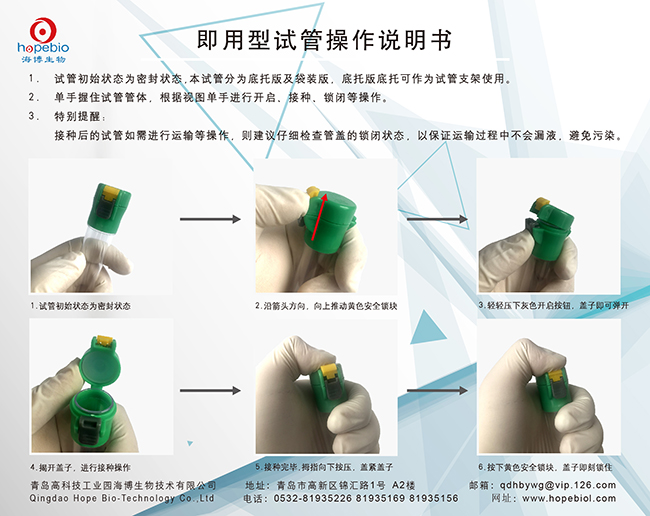 hopebio
海博生物

即用型试管操作说明书

1. 试管初始状态为密封状态,本试管分为底托版及袋装版，底托版底托可作为试管支架使用。
2. 单手握住试管管体，根据视图单手进行开启、接种、锁闭等操作。
3. 特别提醒：
接种后的试管如需进行运输等操作，则建议仔细检查管盖的锁闭状态，以保证运输过程中不会漏液，避免污染。

1.试管初始状态为密封状态

2.沿箭头方向，向上推动黄色安全锁块

3.轻轻压下灰色开启按钮，盖子即可弹开

4.揭开盖子，进行接种操作

5.接种完毕,拇指向下按压，盖紧盖子

6.按下黄色安全锁块，盖子即刻锁住

青岛高科技工业园海博生物技术有限公司
Qingdao Hope Bio-Technology Co.,Ltd

地址：青岛市高新区锦汇路1号 A2楼
电话：0532-81935226 81935169 81935156

邮箱：qdhbywg@vip.126.com
网址：www.hopebiol.com