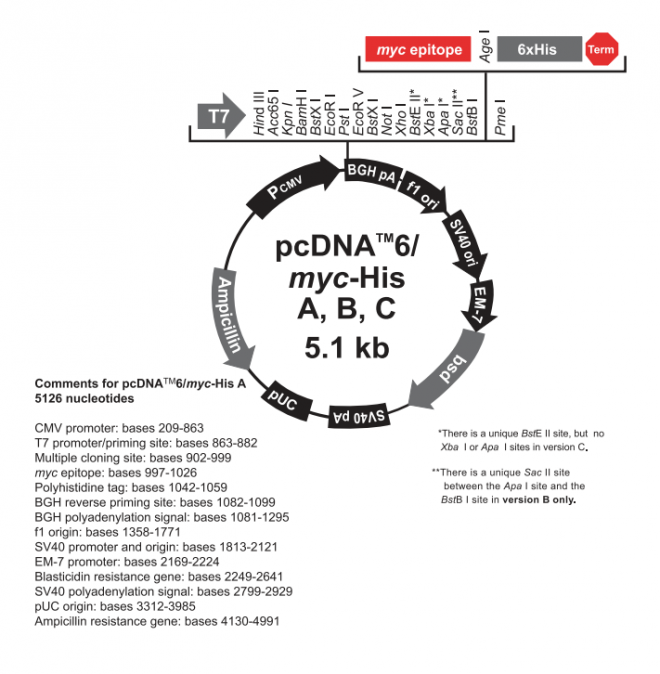 myc epitope
Age I
6xHis
Term

T7
Hind III
Acc65 I
Kpn I
BamH I
BstX I
EcoR I
Pst I
EcoR V
BstX I
Not I
Xho I
BstE II*
Xba I*
Apa I*
Sac II**
BstB I
Pme I

P CMV
BGH pA
f1 ori
SV40 ori
EM-7
bsd
SV40 pA
pUC
Ampicillin

pcDNA™6/ myc-His A, B, C 5.1 kb

Comments for pcDNA™6/myc-His A
5126 nucleotides

CMV promoter: bases 209-863
T7 promoter/priming site: bases 863-882
Multiple cloning site: bases 902-999
myc epitope: bases 997-1026
Polyhistidine tag: bases 1042-1059
BGH reverse priming site: bases 1082-1099
BGH polyadenylation signal: bases 1081-1295
f1 origin: bases 1358-1771
SV40 promoter and origin: bases 1813-2121
EM-7 promoter: bases 2169-2224
Blasticidin resistance gene: bases 2249-2641
SV40 polyadenylation signal: bases 2799-2929
pUC origin: bases 3312-3985
Ampicillin resistance gene: bases 4130-4991

*There is a unique BstE II site, but no Xba I or Apa I sites in version C.

**There is a unique Sac II site between the Apa I site and the BstB I site in version B only.