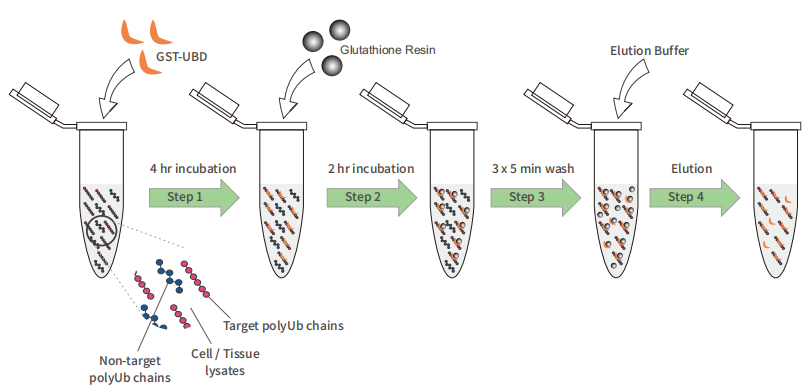 GST-UBD

Glutathione Resin

Elution Buffer

4 hr incubation

Step 1

2 hr incubation

Step 2

3 x 5 min wash

Step 3

Elution

Step 4

Target polyUb chains

Non-target polyUb chains

Cell / Tissue lysates