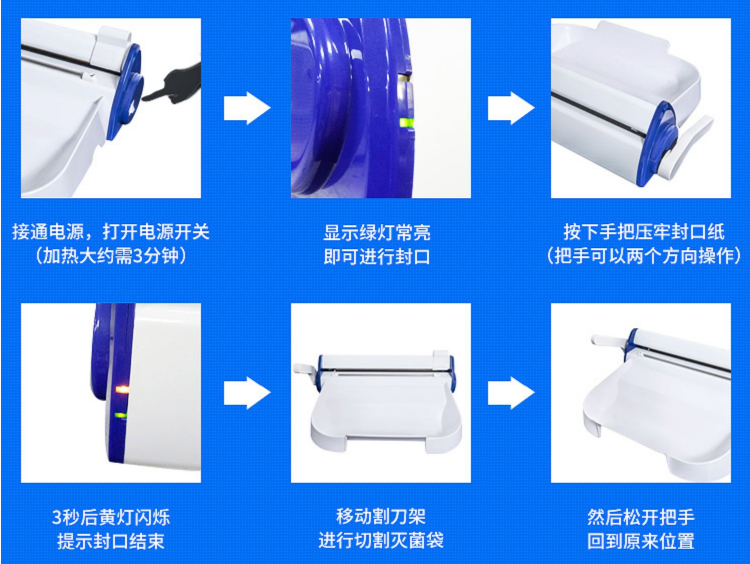 接通电源，打开电源开关
（加热大约需3分钟）

显示绿灯常亮
即可进行封口

按下手把压牢封口纸
（把手可以两个方向操作）

3秒后黄灯闪烁
提示封口结束

移动割刀架
进行切割灭菌袋

然后松开把手
回到原来位置