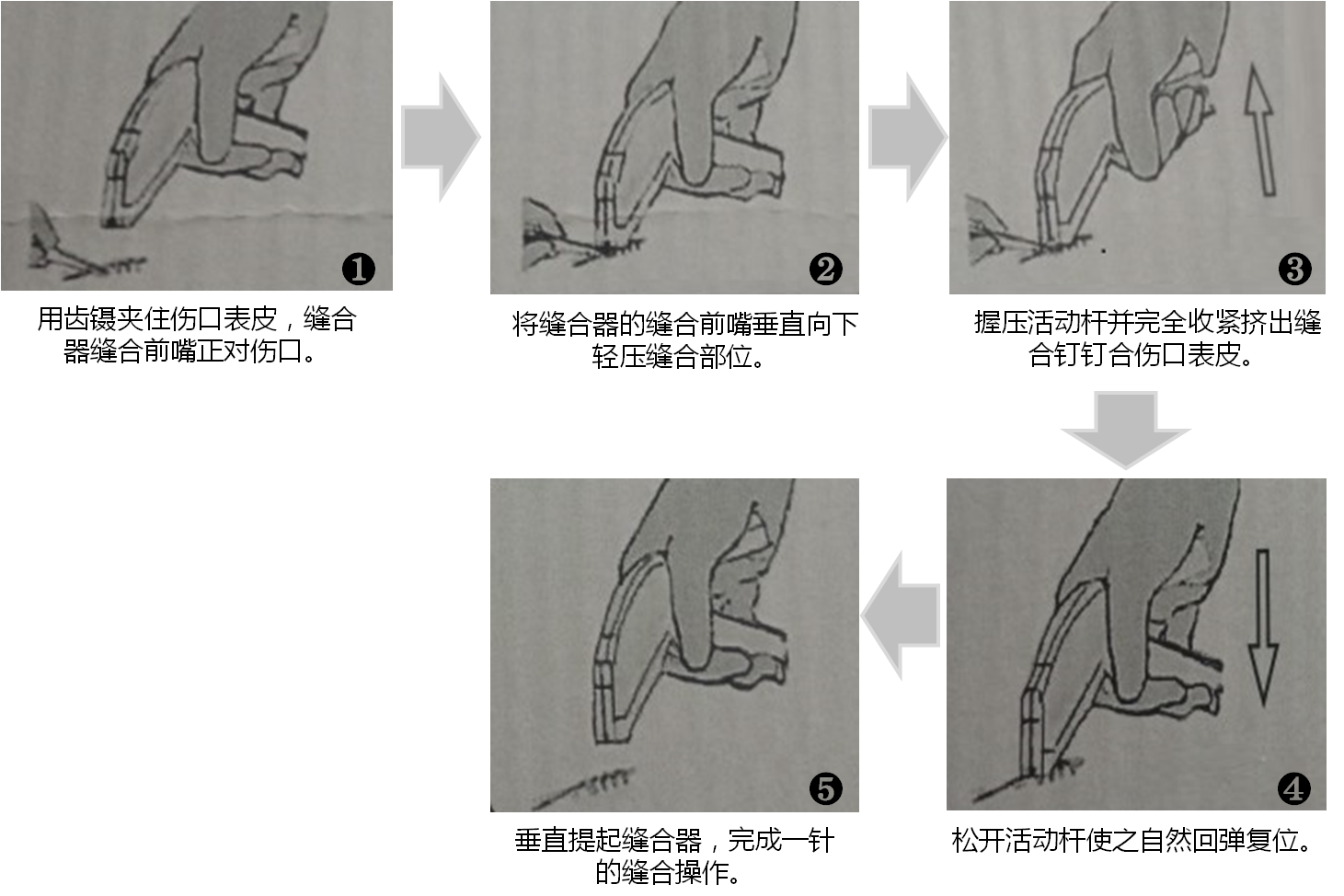 ❶
用齿镊夹住伤口表皮，缝合器缝合前嘴正对伤口。

❷
将缝合器的缝合前嘴垂直向下轻压缝合部位。

❸
握压活动杆并完全收紧挤出缝合钉钉合伤口表皮。

❹
松开活动杆使之自然回弹复位。

❺
垂直提起缝合器，完成一针的缝合操作。