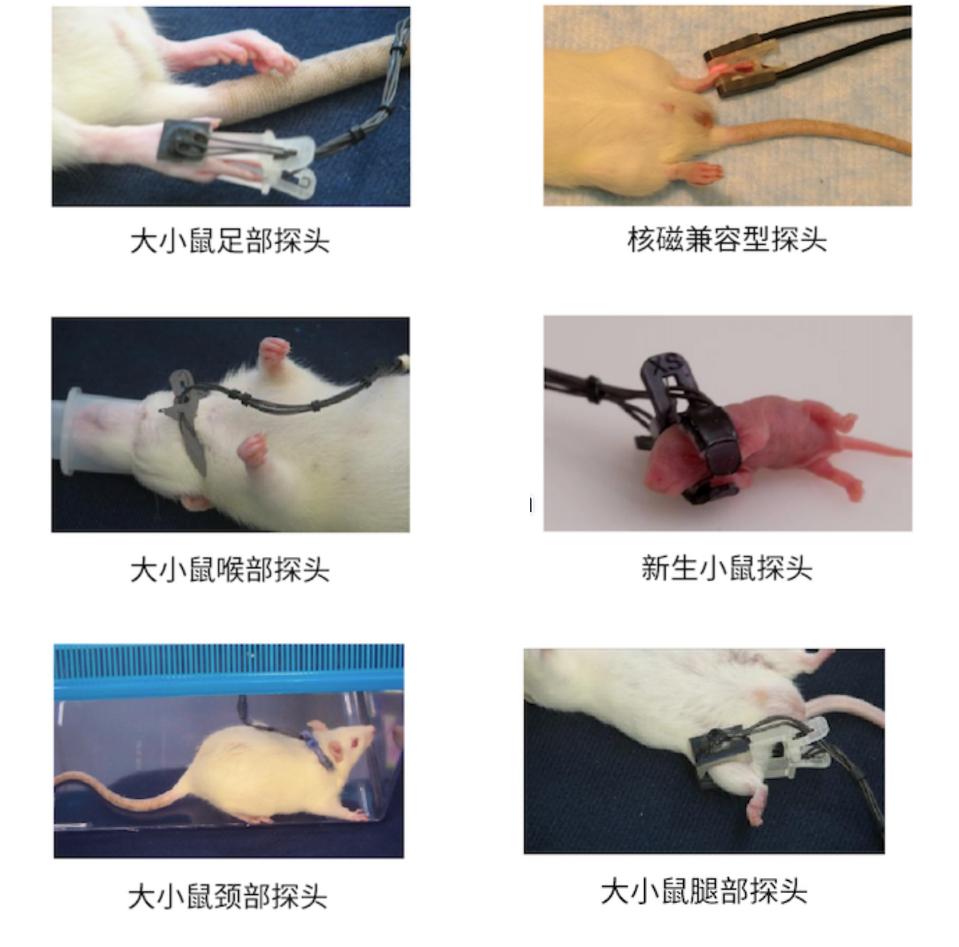 大小鼠足部探头

核磁兼容型探头

大小鼠喉部探头

XS

新生小鼠探头

大小鼠颈部探头

大小鼠腿部探头