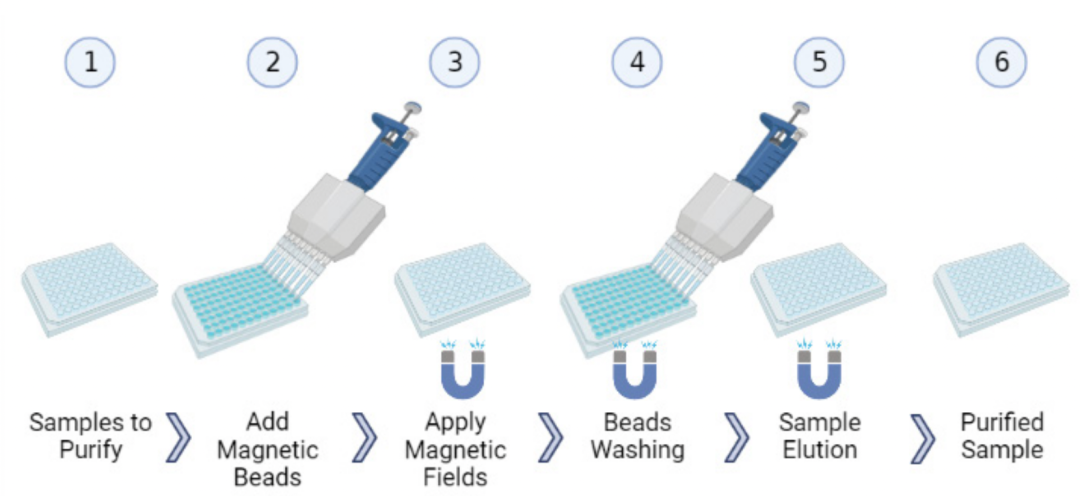 1 2 3 4 5 6

Samples to Purify

Add Magnetic Beads

Apply Magnetic Fields

Beads Washing

Sample Elution

Purified Sample